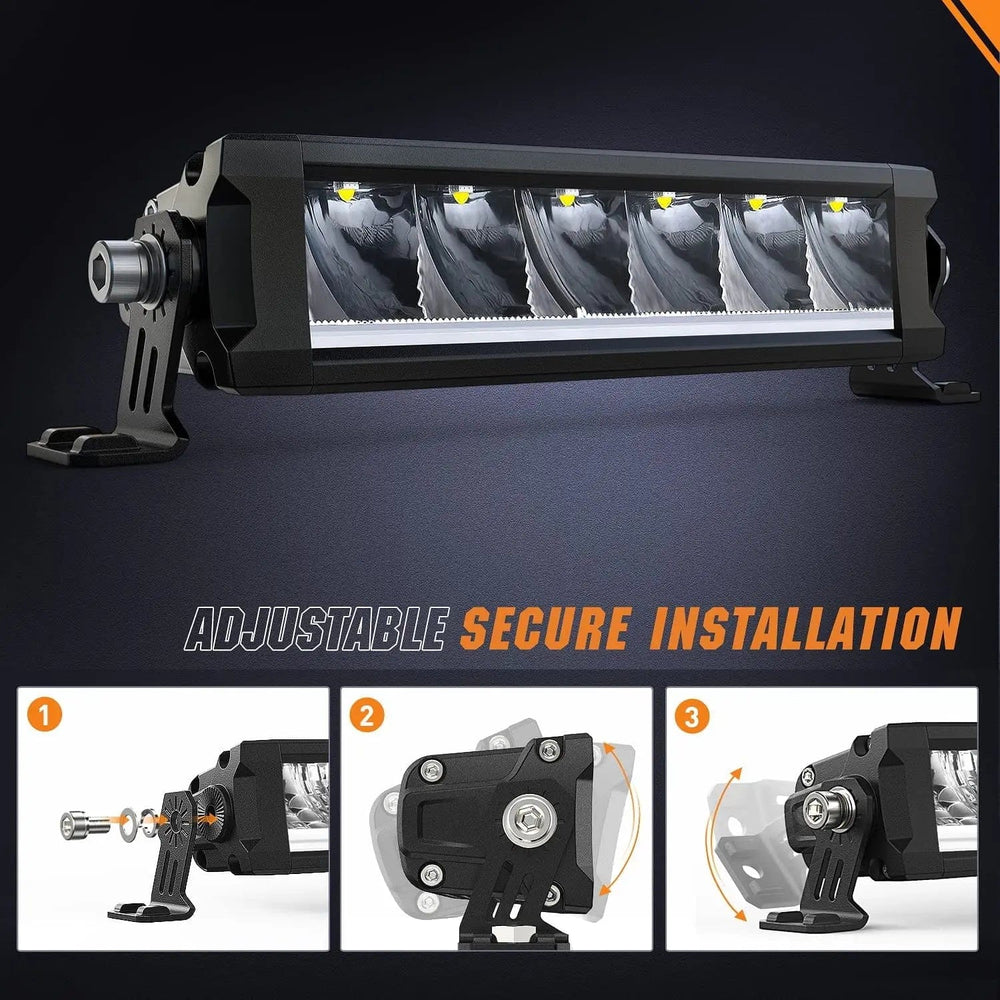 ADJUSTABLE SECURE INSTALLATION

1

2

3