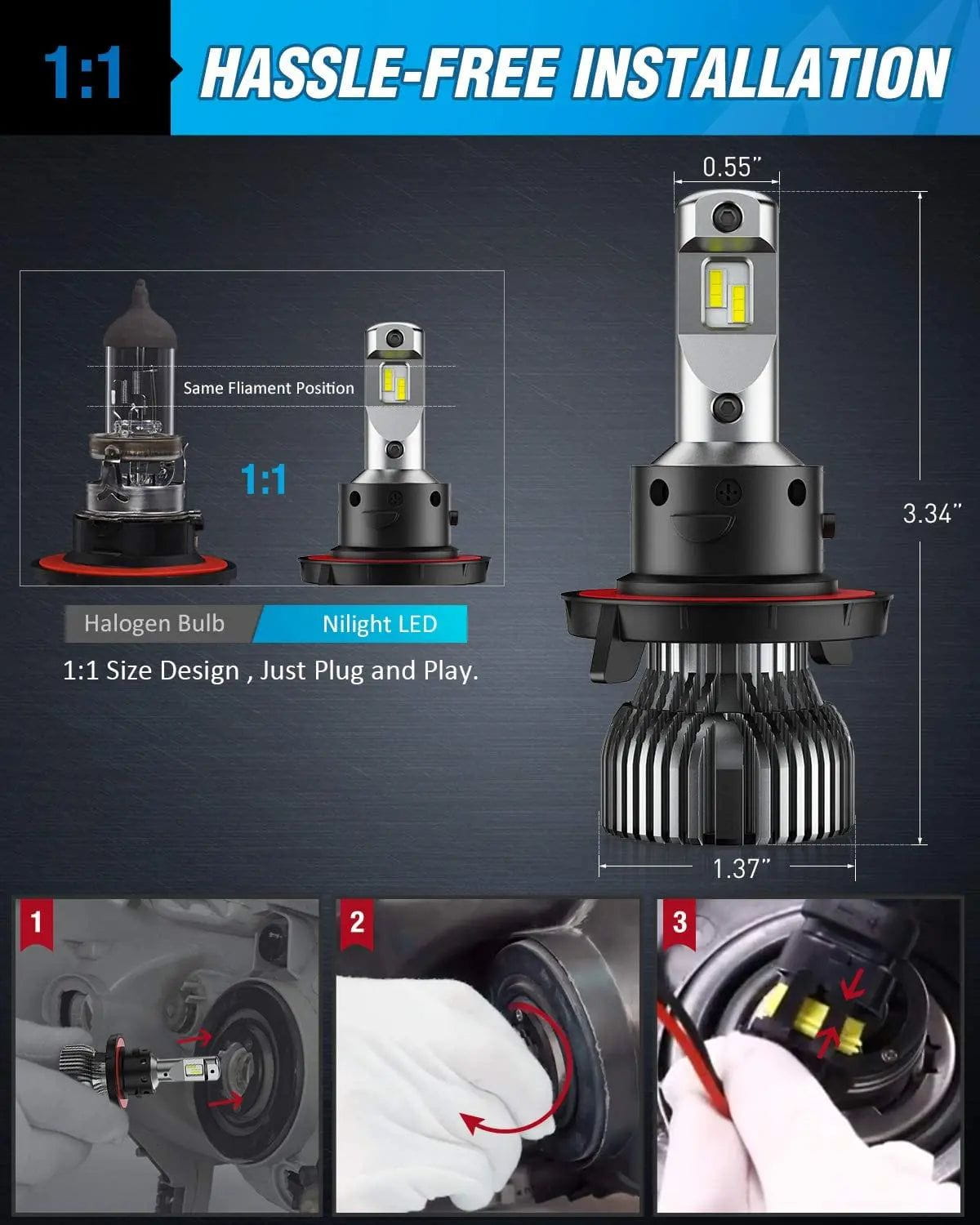 1:1 HASSLE-FREE INSTALLATION

0.55"

Same Fliament Position

1:1

3.34"

Halogen Bulb

Nilight LED

1:1 Size Design , Just Plug and Play.

1.37"

1

2

3