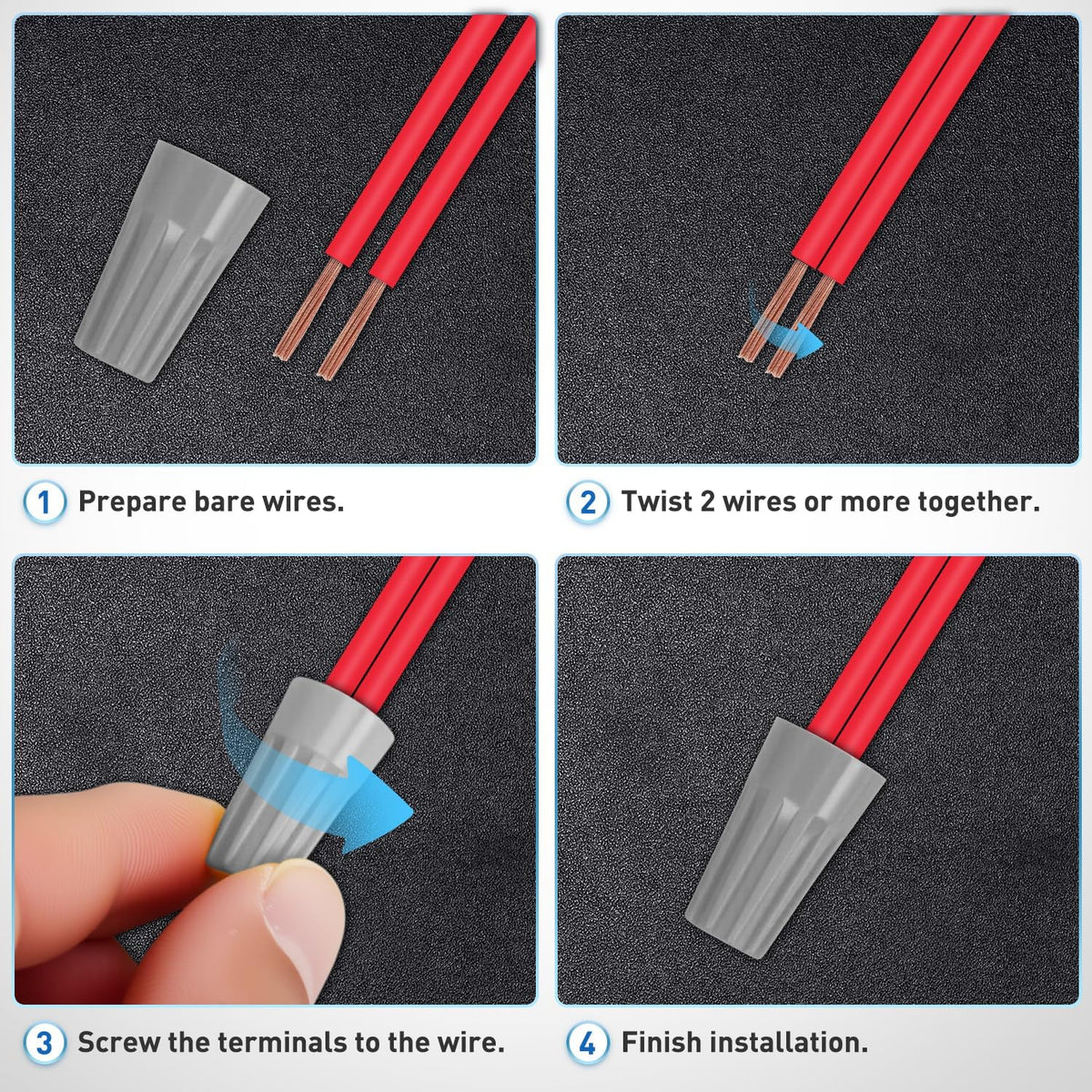 1 Prepare bare wires.

2 Twist 2 wires or more together.

3 Screw the terminals to the wire.

4 Finish installation.