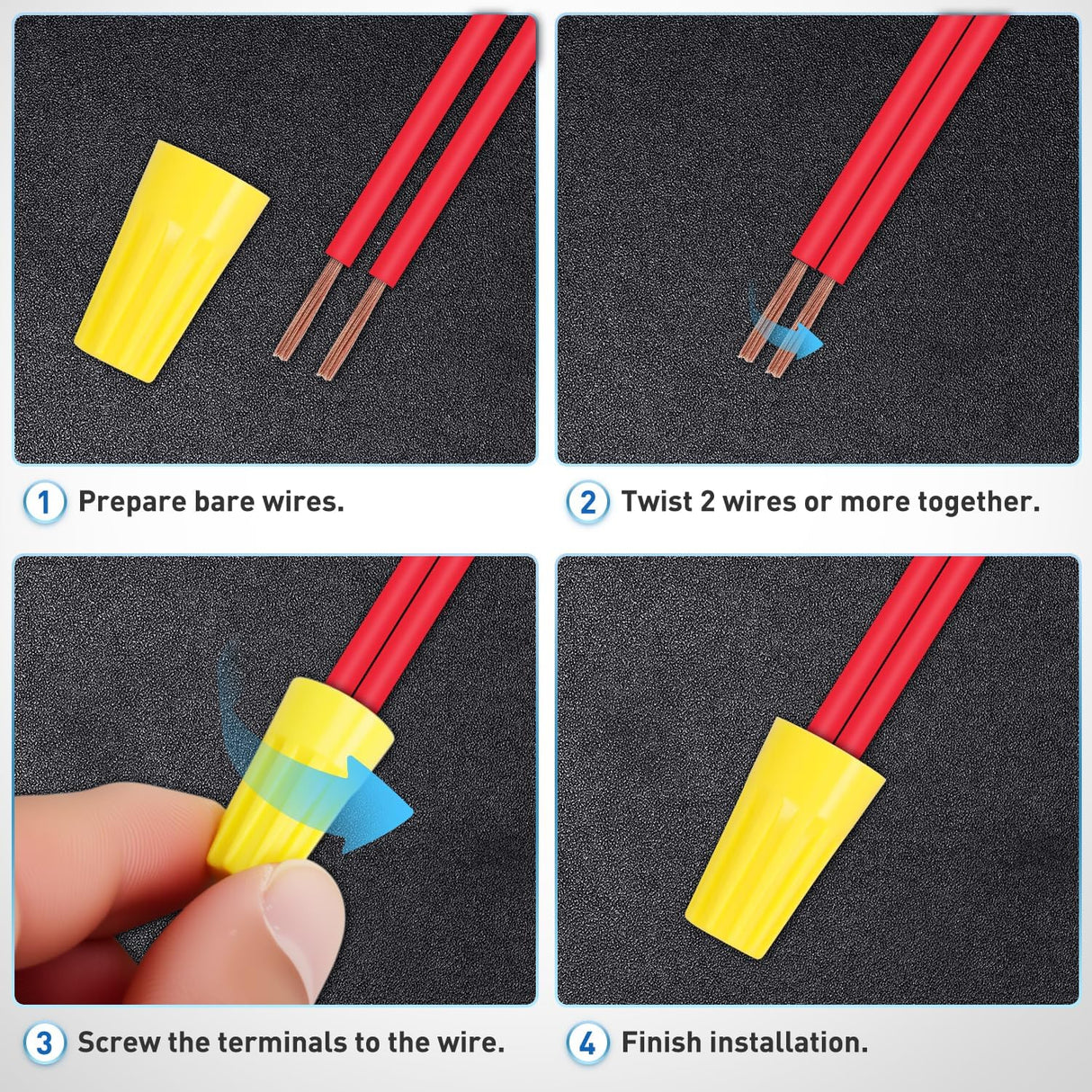 1 Prepare bare wires.

2 Twist 2 wires or more together.

3 Screw the terminals to the wire.

4 Finish installation.