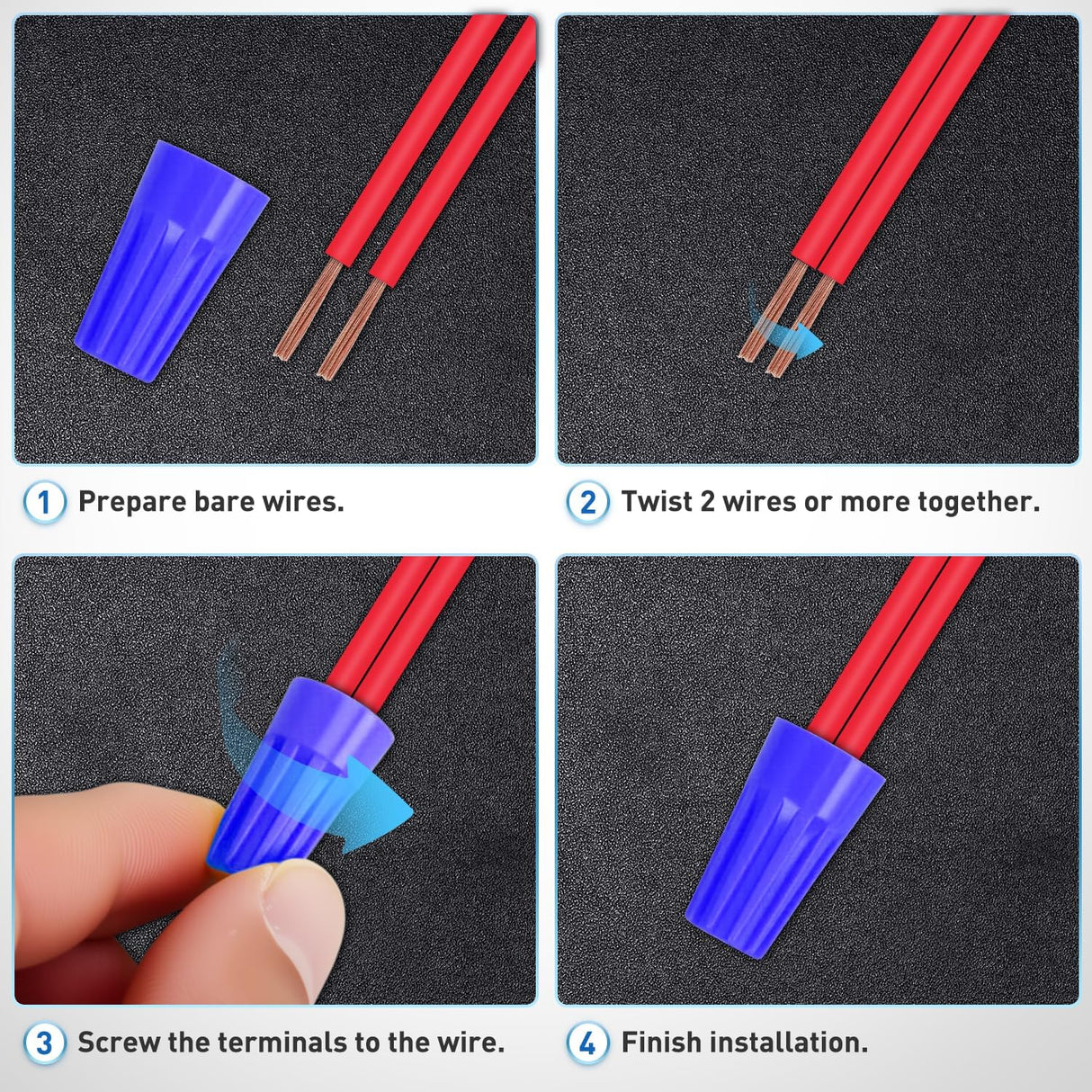 1 Prepare bare wires.

2 Twist 2 wires or more together.

3 Screw the terminals to the wire.

4 Finish installation.