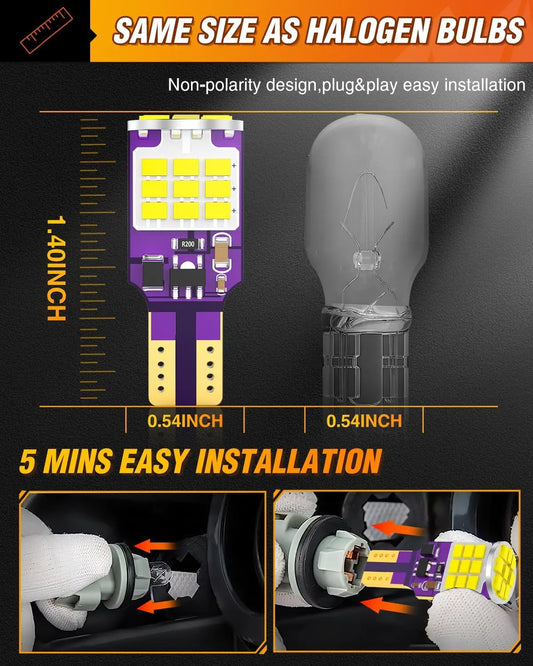 SAME SIZE AS HALOGEN BULBS

Non-polarity design,plug&play easy installation

1.40INCH

R200

0.54INCH

0.54INCH

5 MINS EASY INSTALLATION