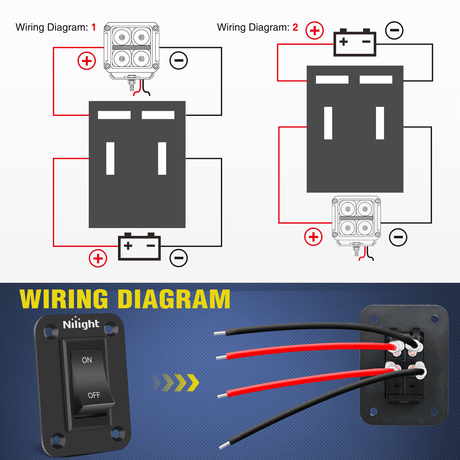 Wiring Diagram: 1

+

−

+ −

+

−

Wiring Diagram: 2

+

−

+ −

+

−

WIRING DIAGRAM

Nilight

ON

OFF