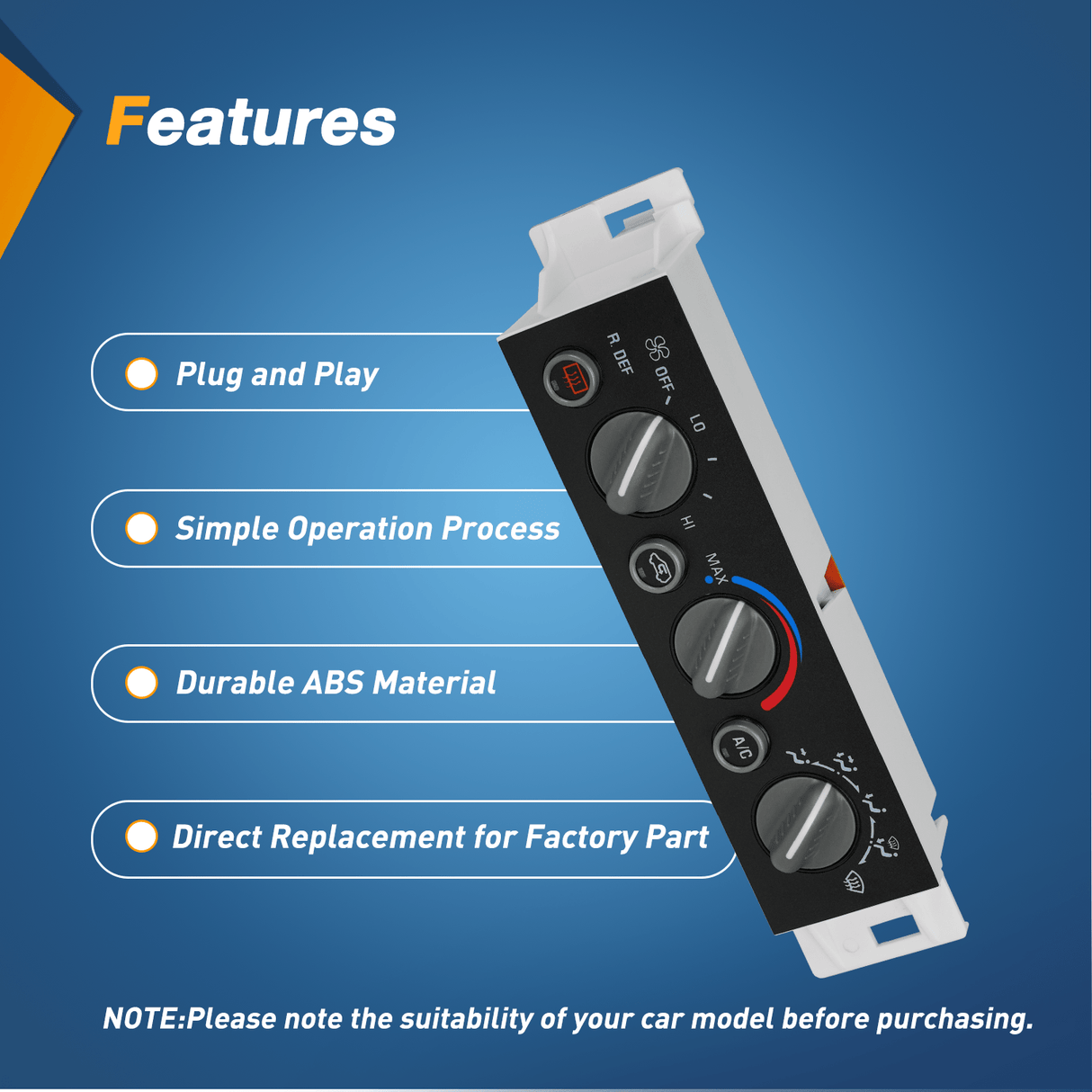 Features

Plug and Play

Simple Operation Process

Durable ABS Material

Direct Replacement for Factory Part

R. DEF
OFF
LO
HI
MAX
A/C

NOTE:Please note the suitability of your car model before purchasing.