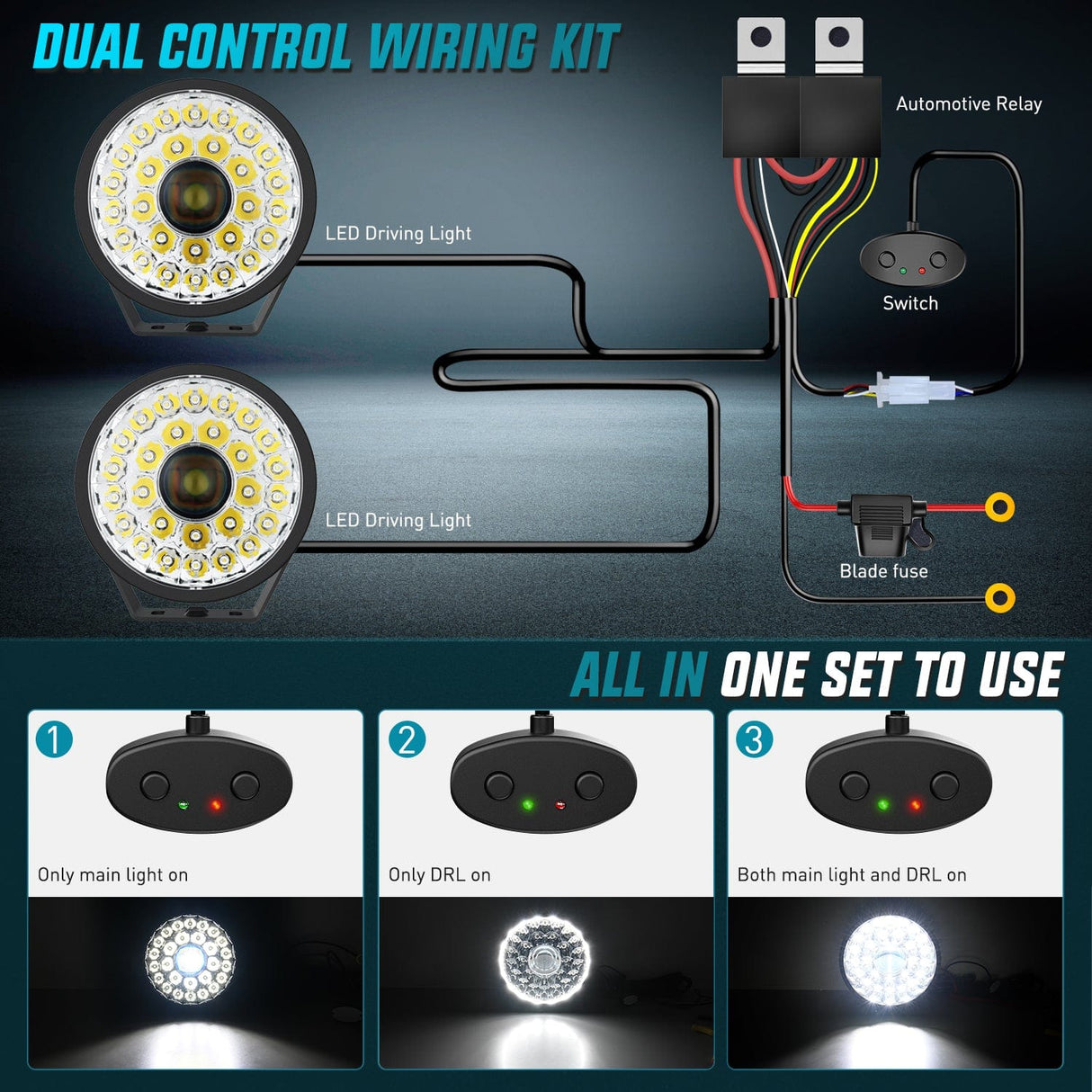 DUAL CONTROL WIRING KIT

Automotive Relay

LED Driving Light

Switch

LED Driving Light

Blade fuse

ALL IN ONE SET TO USE

1

Only main light on

2

Only DRL on

3

Both main light and DRL on