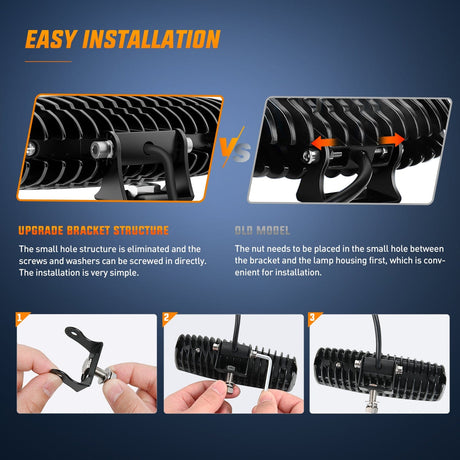 EASY INSTALLATION

VS

UPGRADE BRACKET STRUCTURE

The small hole structure is eliminated and the screws and washers can be screwed in directly. The installation is very simple.

OLD MODEL

The nut needs to be placed in the small hole between the bracket and the lamp housing first, which is convenient for installation.

1

2

3