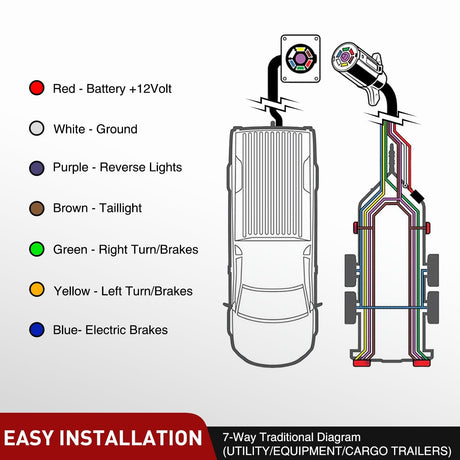 Red - Battery +12Volt

White - Ground

Purple - Reverse Lights

Brown - Taillight

Green - Right Turn/Brakes

Yellow - Left Turn/Brakes

Blue- Electric Brakes

EASY INSTALLATION

7-Way Traditional Diagram
(UTILITY/EQUIPMENT/CARGO TRAILERS)