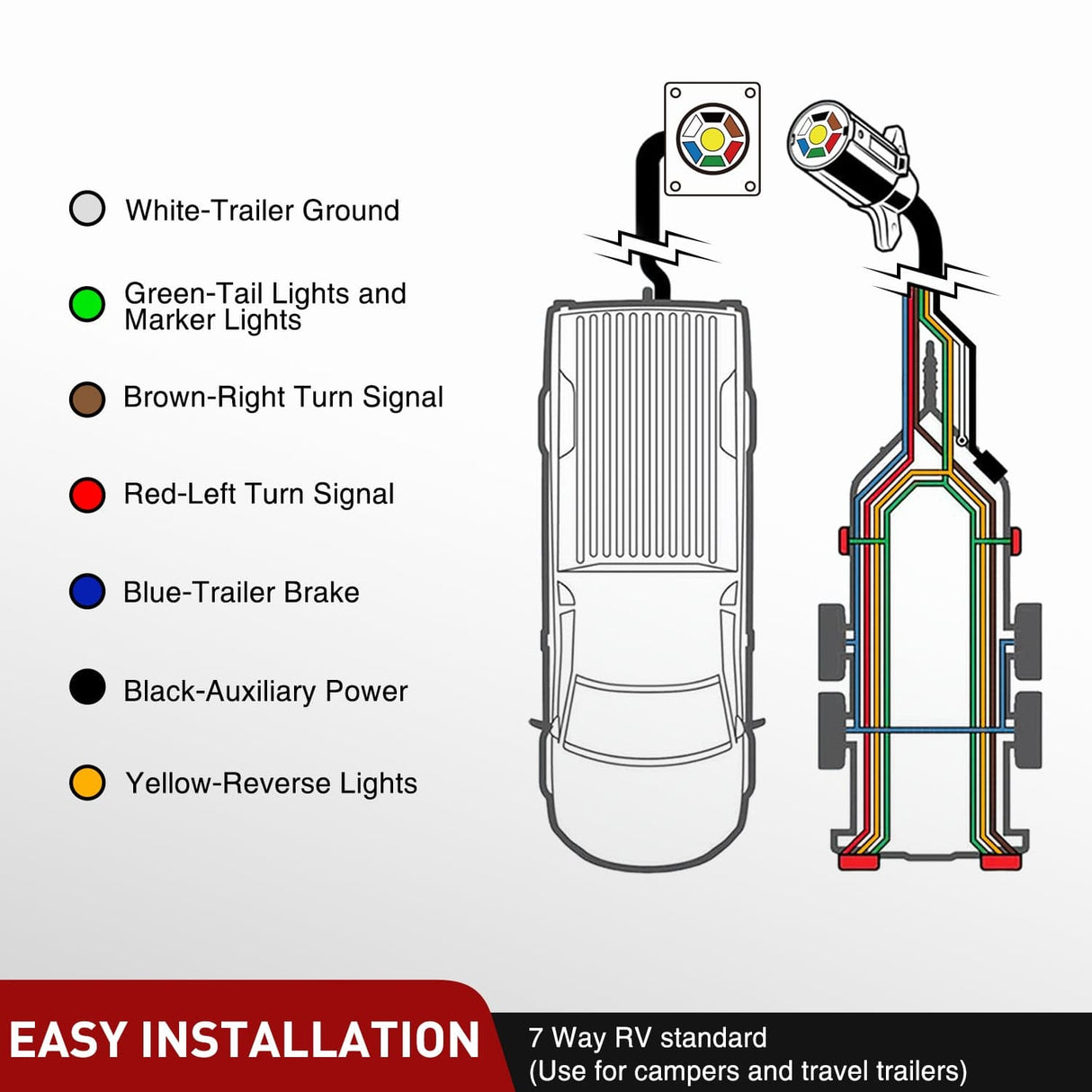 White-Trailer Ground

Green-Tail Lights and Marker Lights

Brown-Right Turn Signal

Red-Left Turn Signal

Blue-Trailer Brake

Black-Auxiliary Power

Yellow-Reverse Lights

EASY INSTALLATION

7 Way RV standard
(Use for campers and travel trailers)