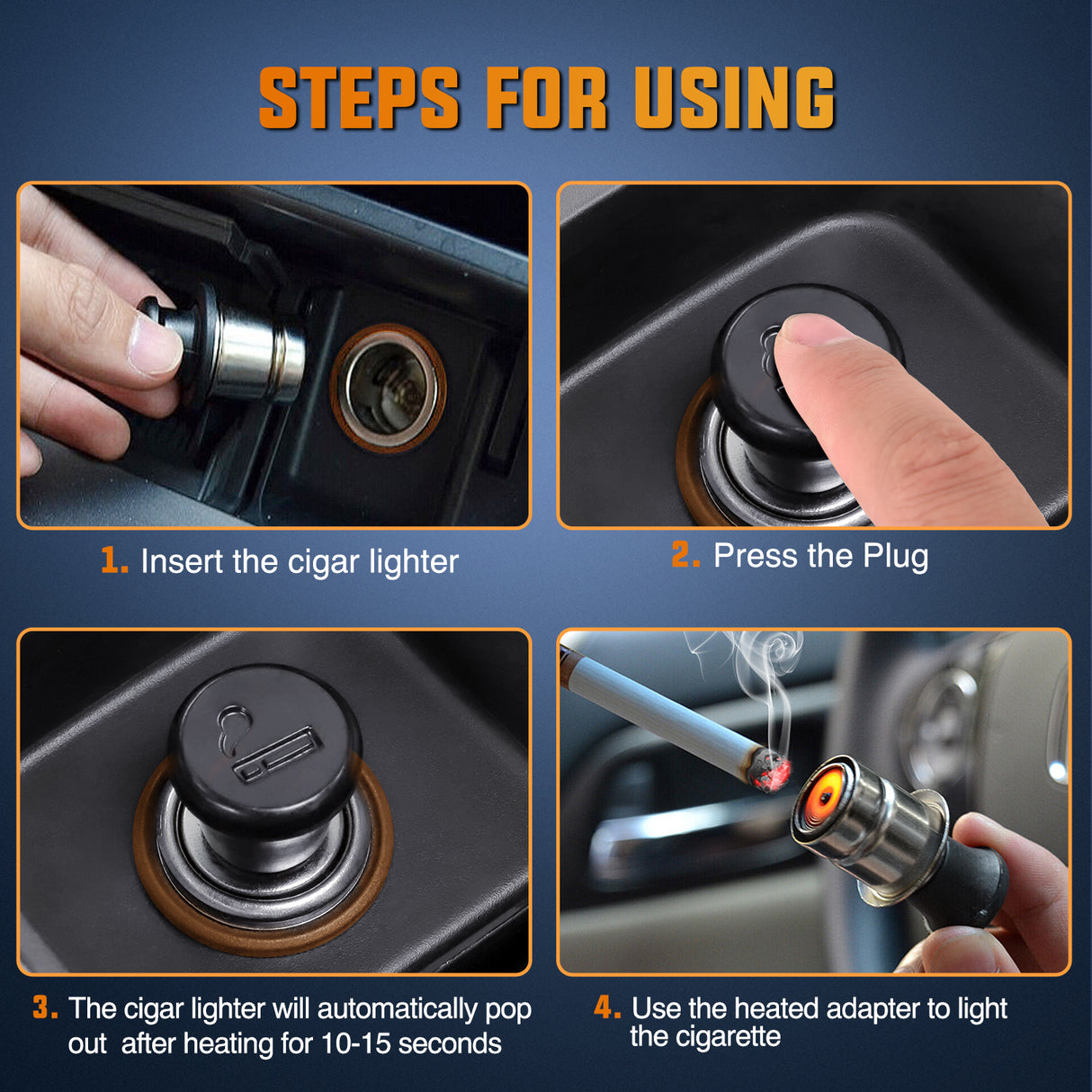 STEPS FOR USING

1. Insert the cigar lighter

2. Press the Plug

3. The cigar lighter will automatically pop out after heating for 10-15 seconds

4. Use the heated adapter to light the cigarette