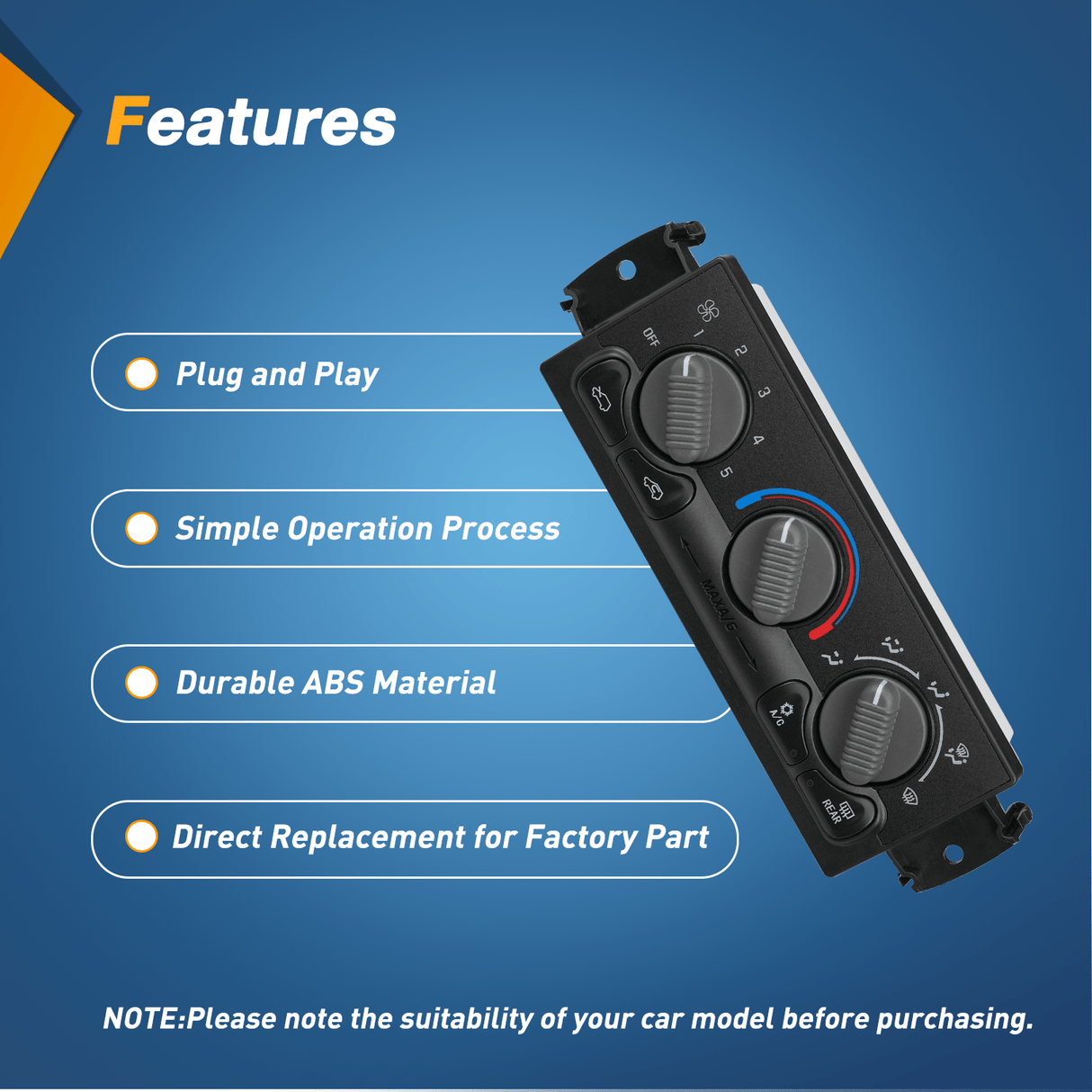 Features

Plug and Play

Simple Operation Process

Durable ABS Material

Direct Replacement for Factory Part

OFF 1 2 3 4 5

MAX A/C

A/C

REAR

NOTE:Please note the suitability of your car model before purchasing.