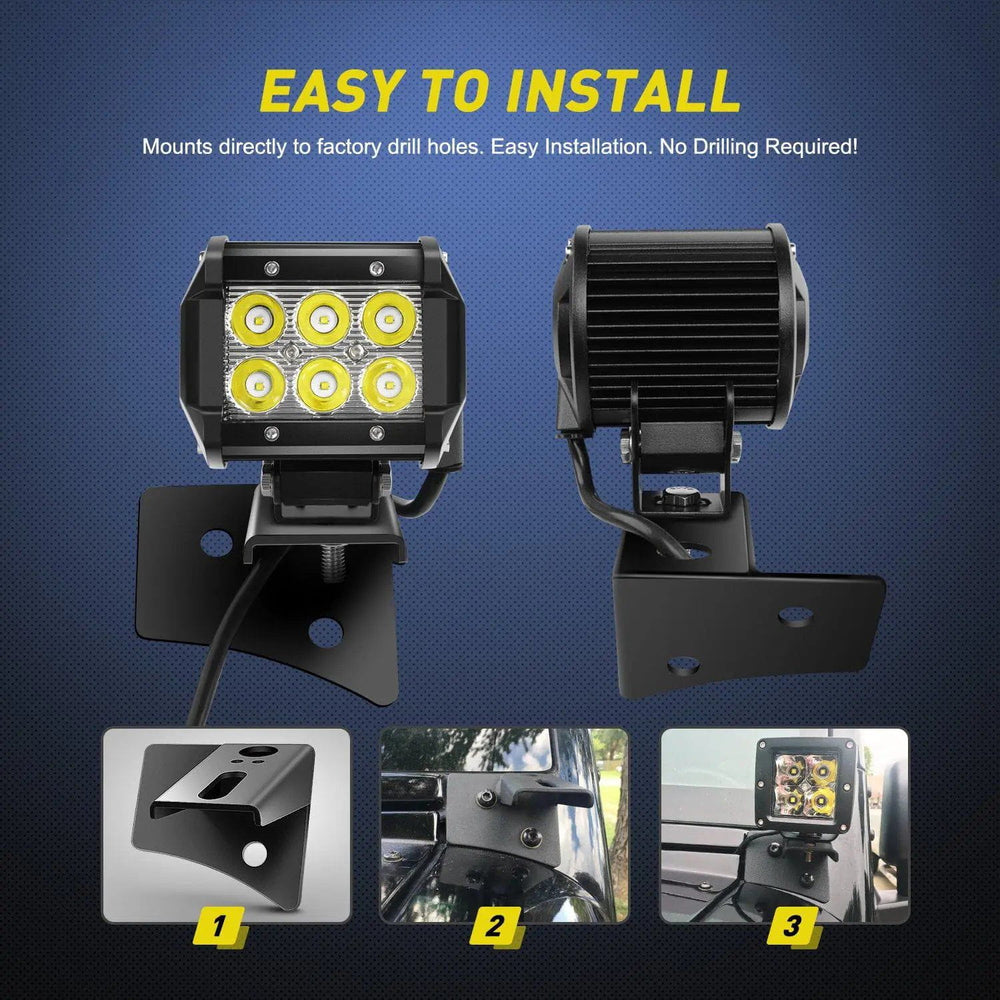 EASY TO INSTALL

Mounts directly to factory drill holes. Easy Installation. No Drilling Required!

1

2

3