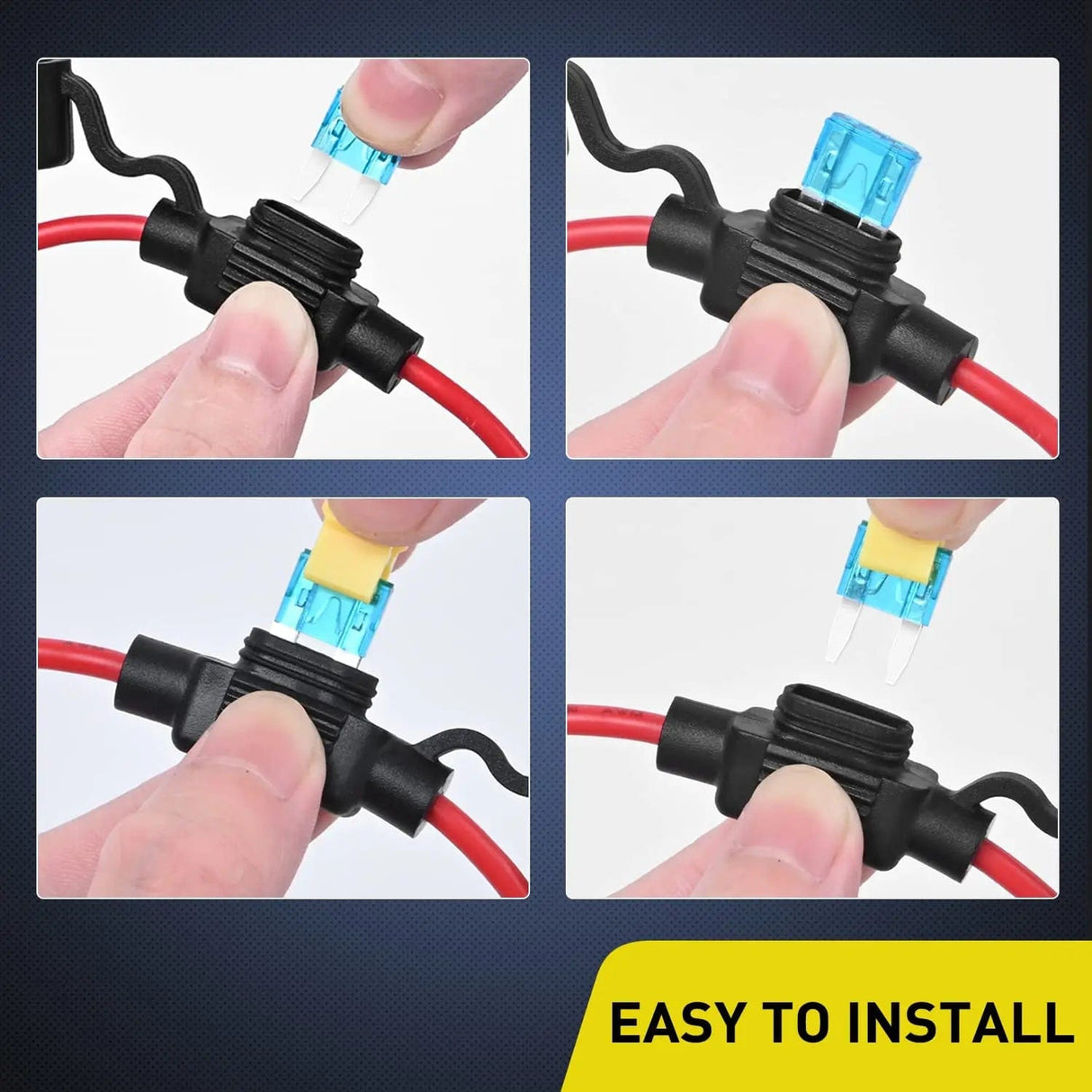 EASY TO INSTALL