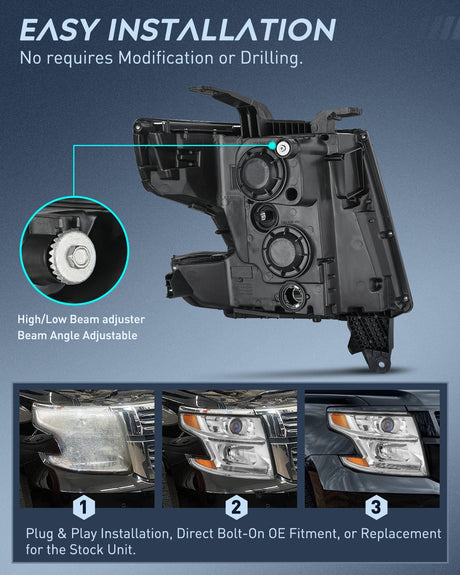 EASY INSTALLATION
No requires Modification or Drilling.

High/Low Beam adjuster
Beam Angle Adjustable

1

2

3

Plug & Play Installation, Direct Bolt-On OE Fitment, or Replacement for the Stock Unit.