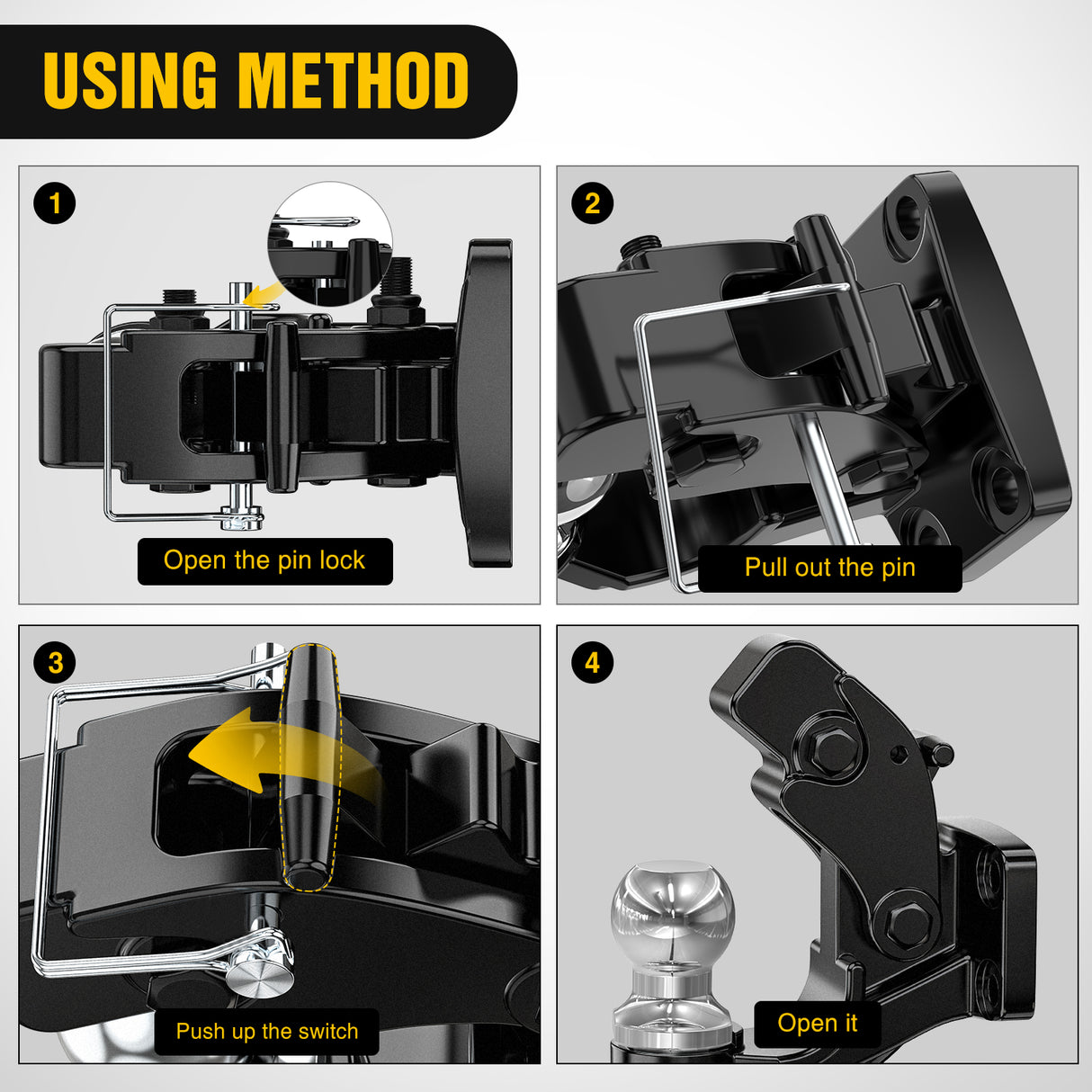 USING METHOD

1
Open the pin lock

2
Pull out the pin

3
Push up the switch

4
Open it