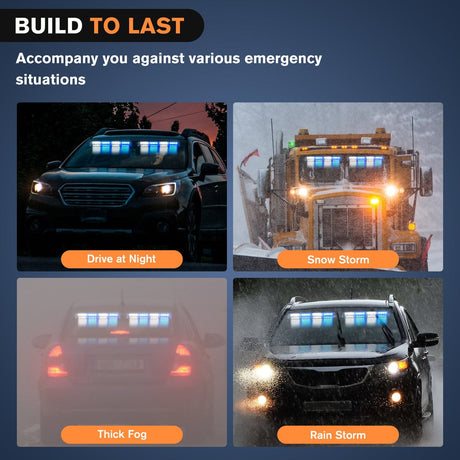 BUILD TO LAST

Accompany you against various emergency situations

Drive at Night

Snow Storm

Thick Fog

Rain Storm