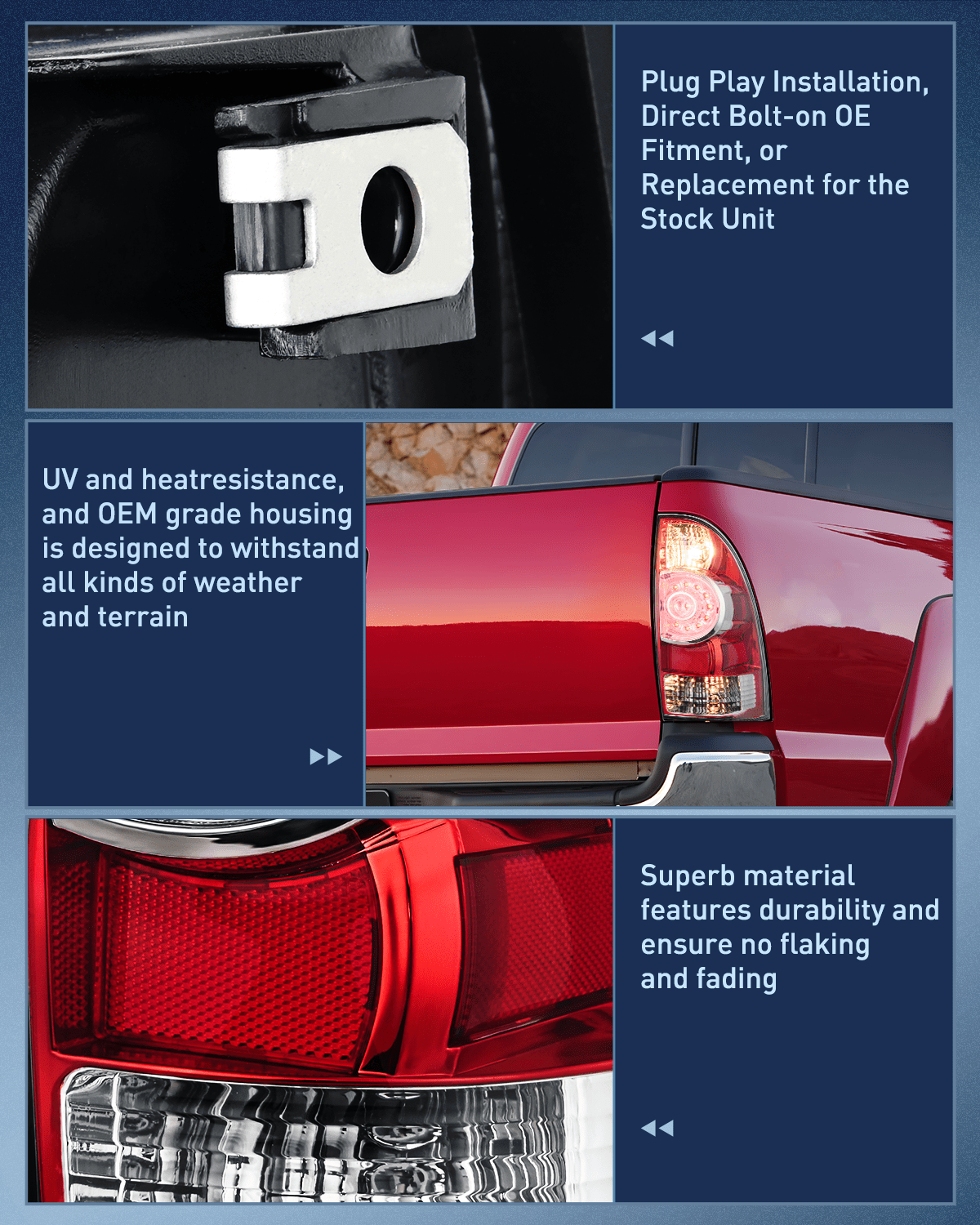 Plug Play Installation, Direct Bolt-on OE Fitment, or Replacement for the Stock Unit

UV and heatresistance, and OEM grade housing is designed to withstand all kinds of weather and terrain

Superb material features durability and ensure no flaking and fading