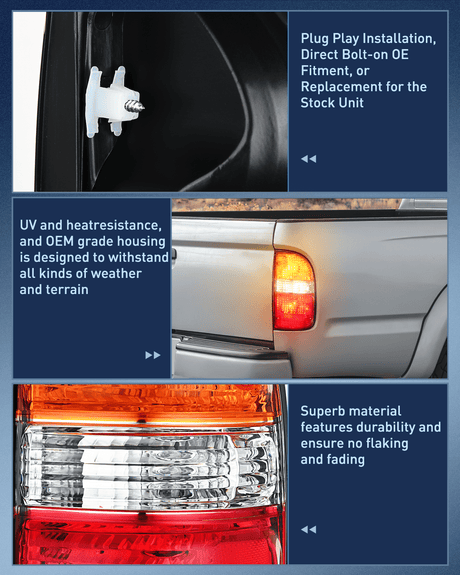 Plug Play Installation, Direct Bolt-on OE Fitment, or Replacement for the Stock Unit

UV and heatresistance, and OEM grade housing is designed to withstand all kinds of weather and terrain

Superb material features durability and ensure no flaking and fading