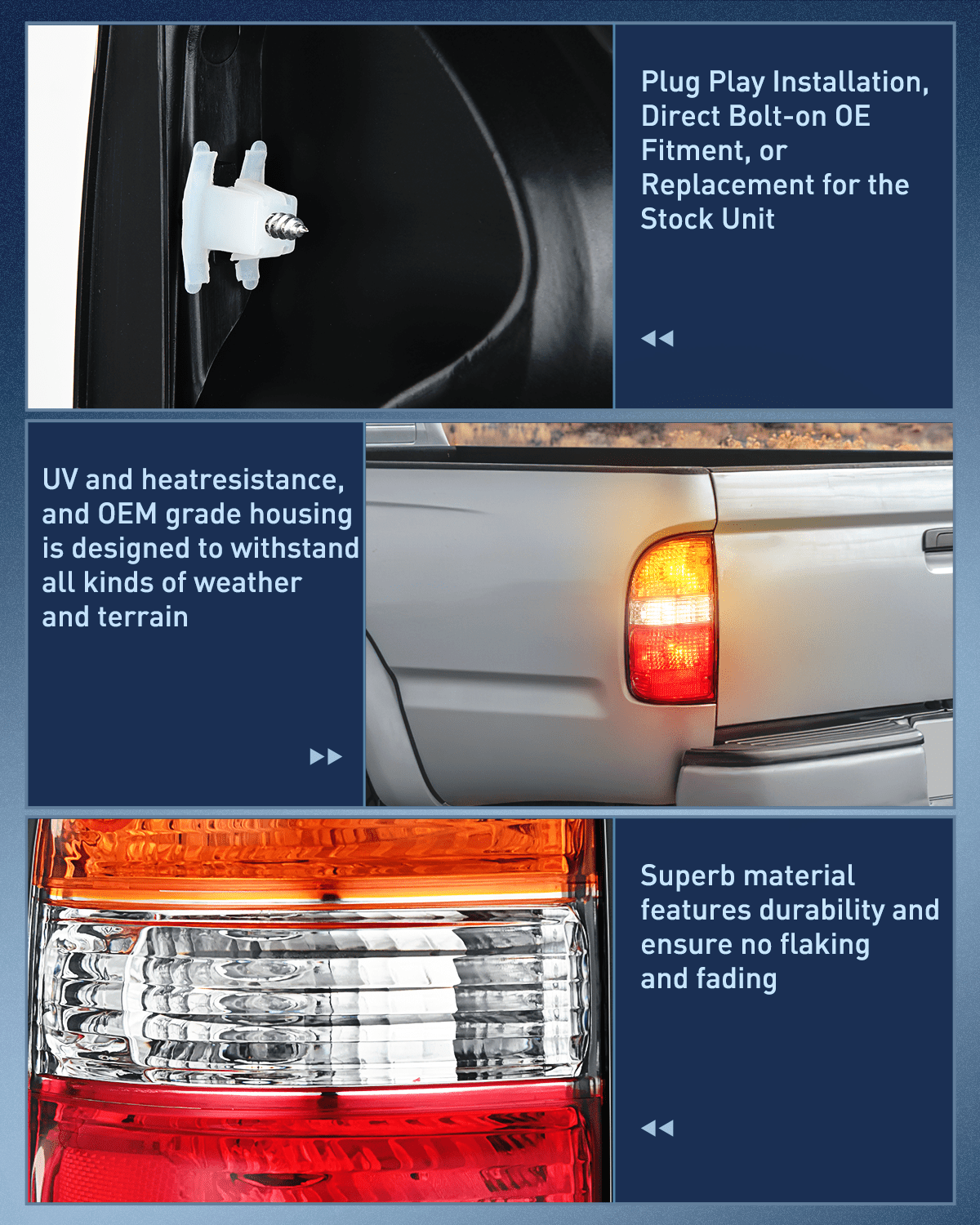 Plug Play Installation, Direct Bolt-on OE Fitment, or Replacement for the Stock Unit

UV and heatresistance, and OEM grade housing is designed to withstand all kinds of weather and terrain

Superb material features durability and ensure no flaking and fading