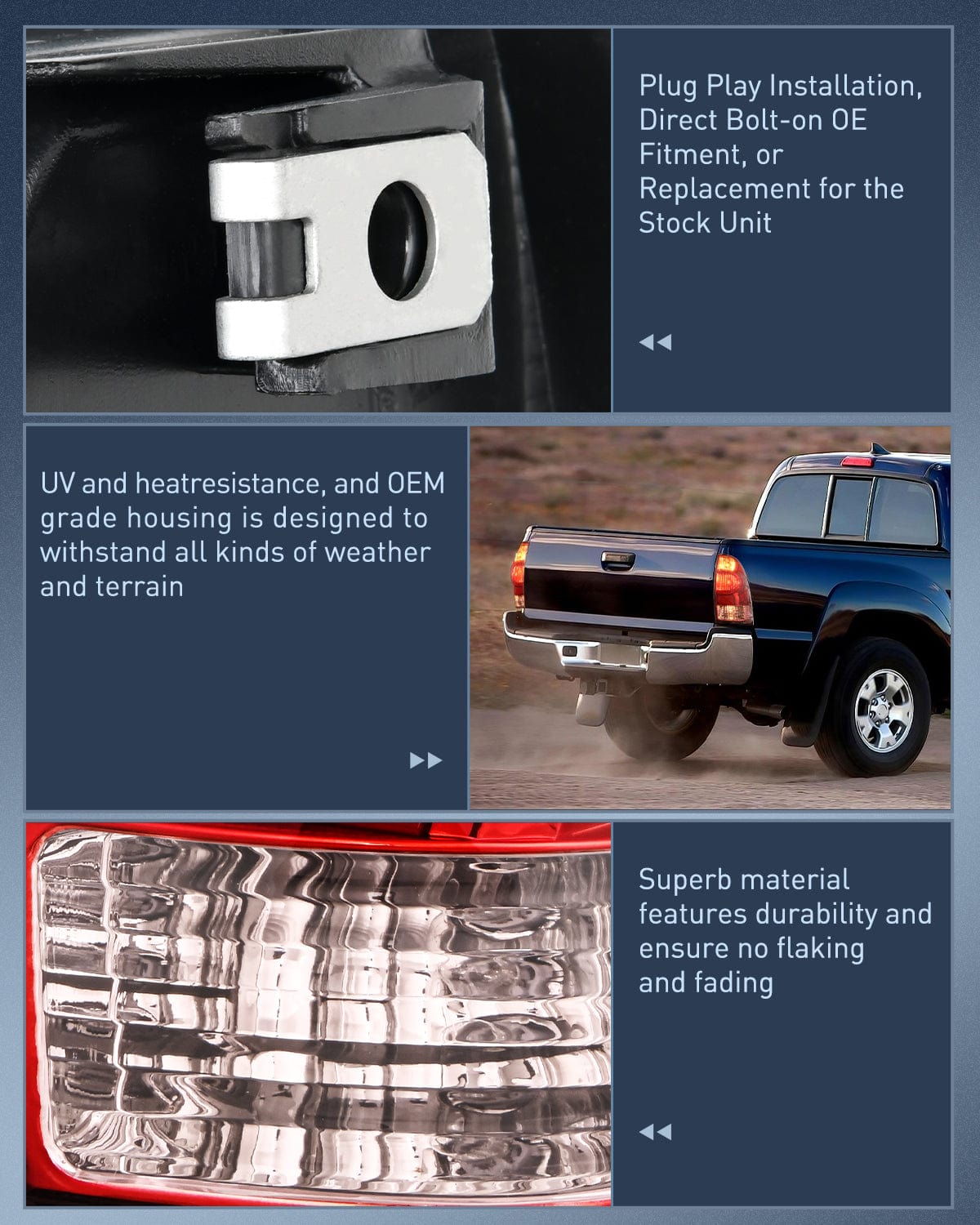 Plug Play Installation, Direct Bolt-on OE Fitment, or Replacement for the Stock Unit

UV and heatresistance, and OEM grade housing is designed to withstand all kinds of weather and terrain

Superb material features durability and ensure no flaking and fading