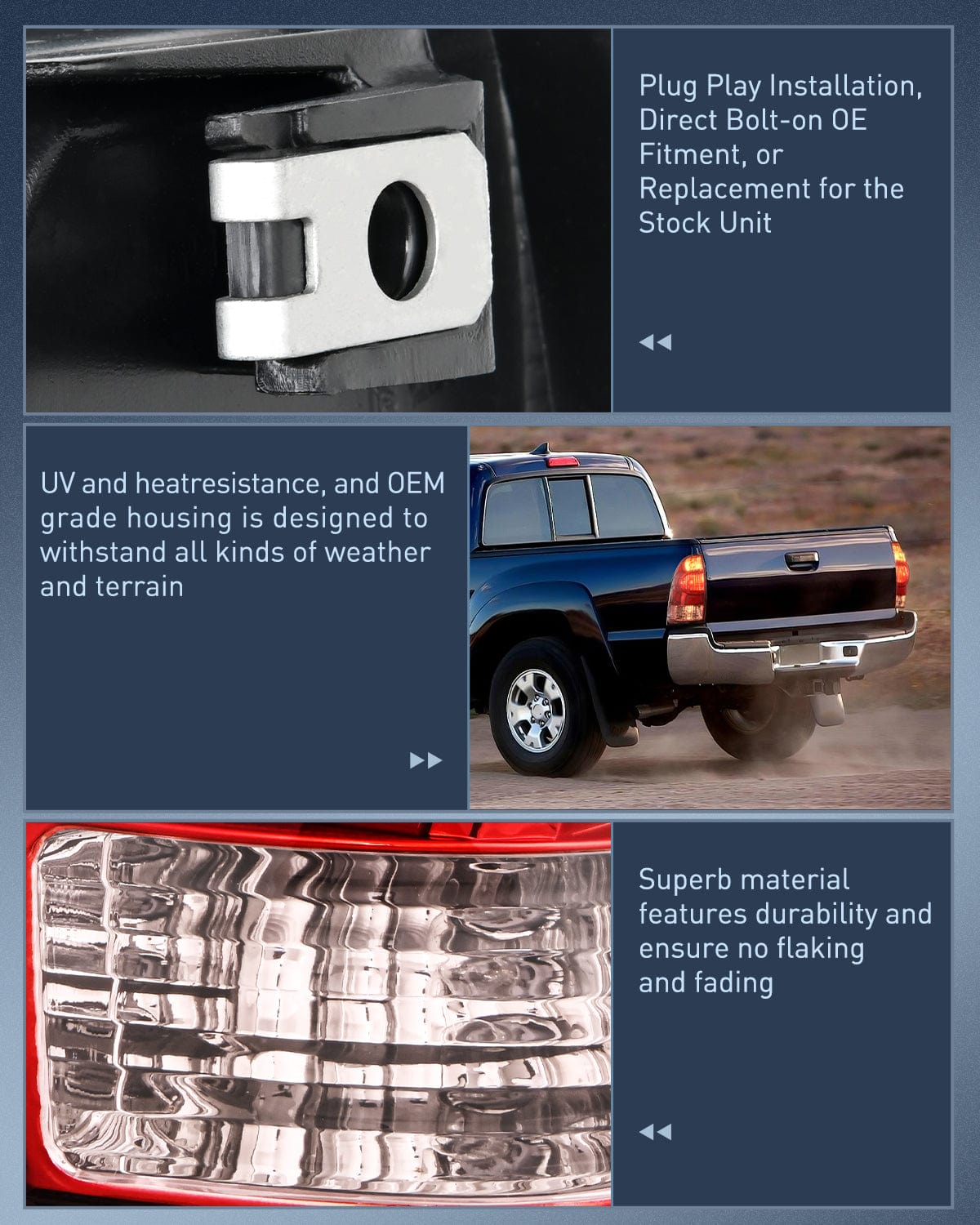 Plug Play Installation, Direct Bolt-on OE Fitment, or Replacement for the Stock Unit

UV and heatresistance, and OEM grade housing is designed to withstand all kinds of weather and terrain

Superb material features durability and ensure no flaking and fading