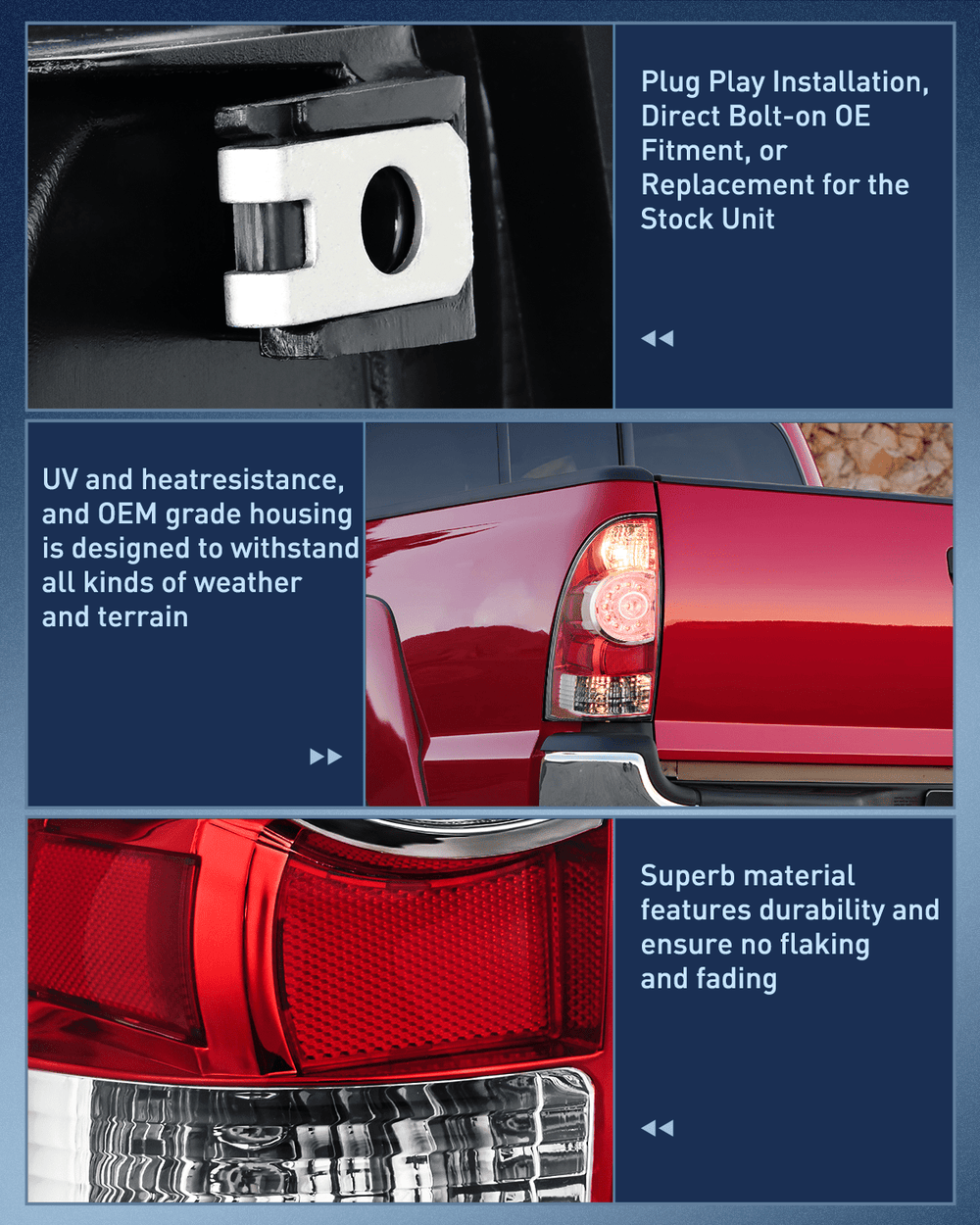 Plug Play Installation, Direct Bolt-on OE Fitment, or Replacement for the Stock Unit

UV and heatresistance, and OEM grade housing is designed to withstand all kinds of weather and terrain

Superb material features durability and ensure no flaking and fading