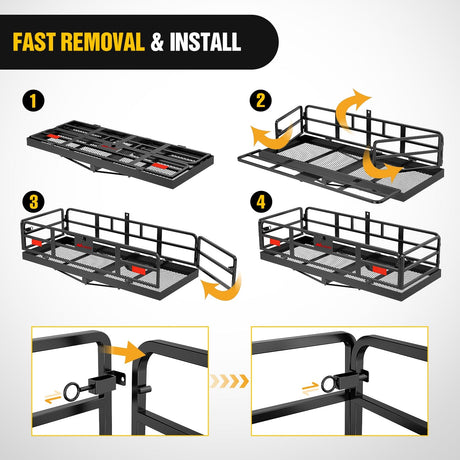 FAST REMOVAL & INSTALL

1

2

3

4