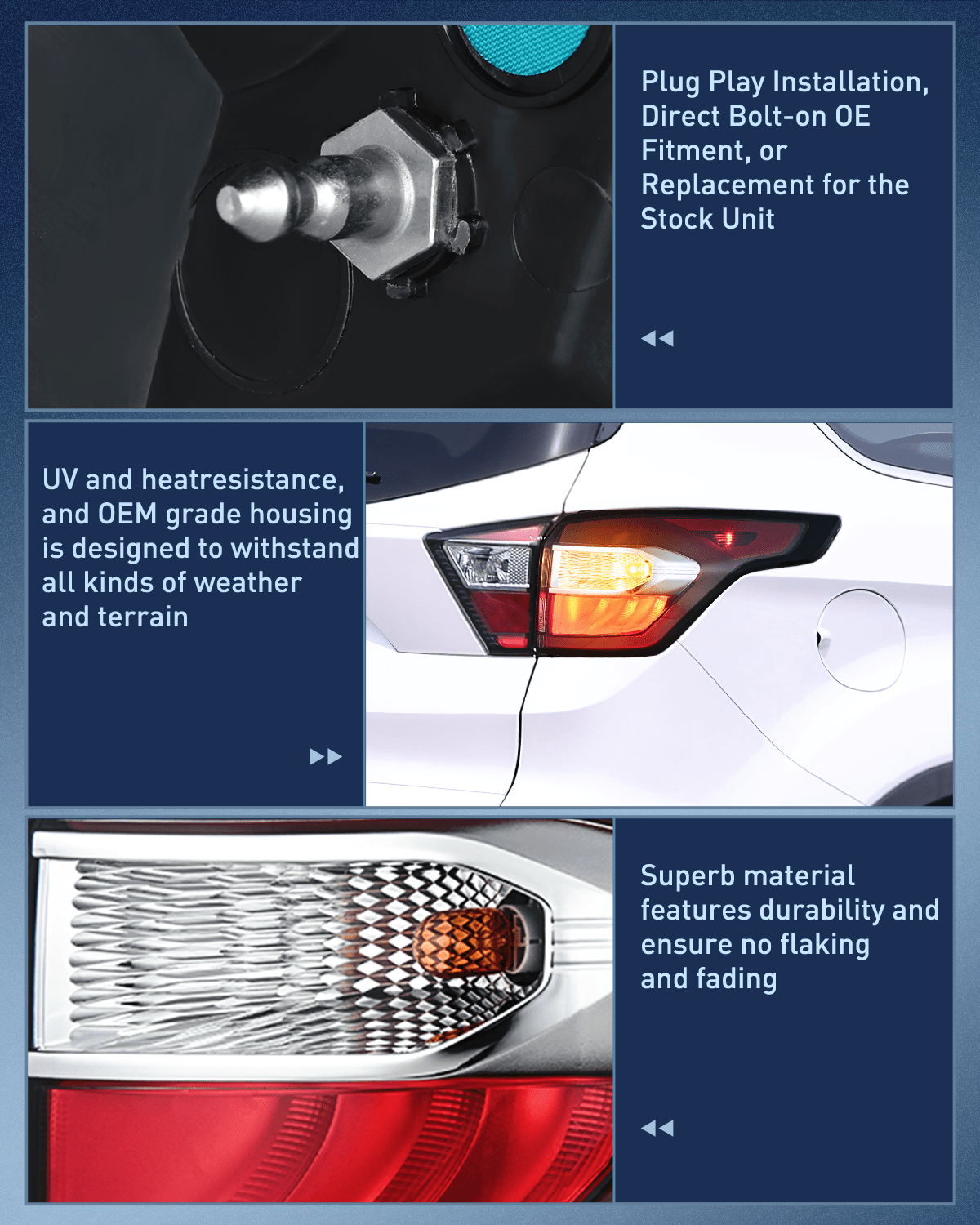 Plug Play Installation, Direct Bolt-on OE Fitment, or Replacement for the Stock Unit

UV and heatresistance, and OEM grade housing is designed to withstand all kinds of weather and terrain

Superb material features durability and ensure no flaking and fading