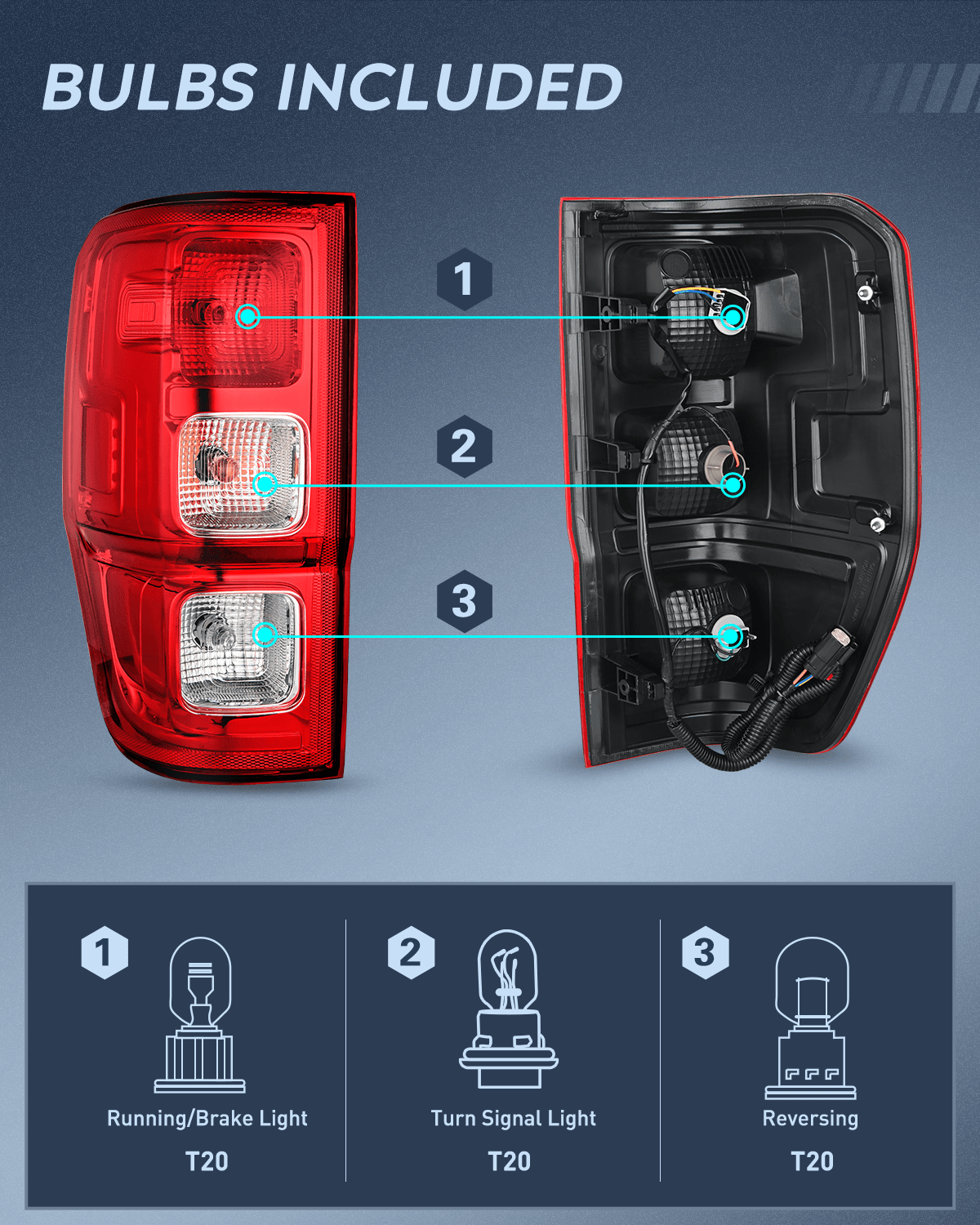 BULBS INCLUDED

1

2

3

1
Running/Brake Light
T20

2
Turn Signal Light
T20

3
Reversing
T20