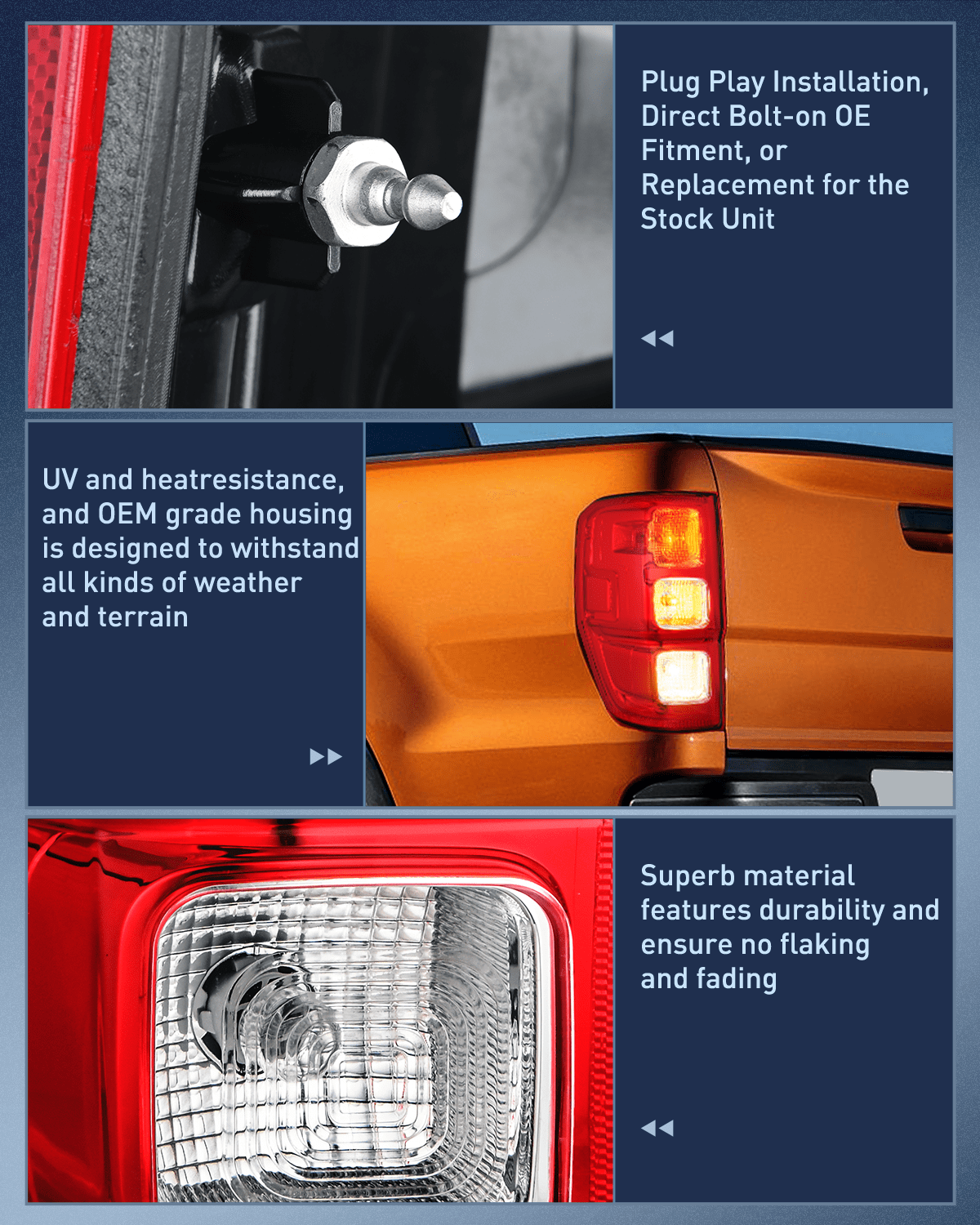 Plug Play Installation, Direct Bolt-on OE Fitment, or Replacement for the Stock Unit

UV and heatresistance, and OEM grade housing is designed to withstand all kinds of weather and terrain

Superb material features durability and ensure no flaking and fading