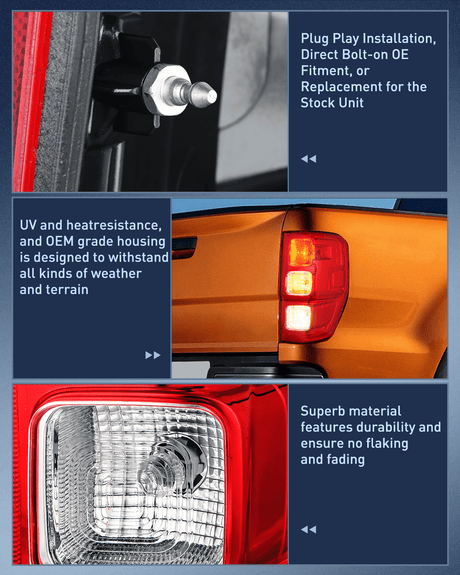 Plug Play Installation, Direct Bolt-on OE Fitment, or Replacement for the Stock Unit

UV and heatresistance, and OEM grade housing is designed to withstand all kinds of weather and terrain

Superb material features durability and ensure no flaking and fading