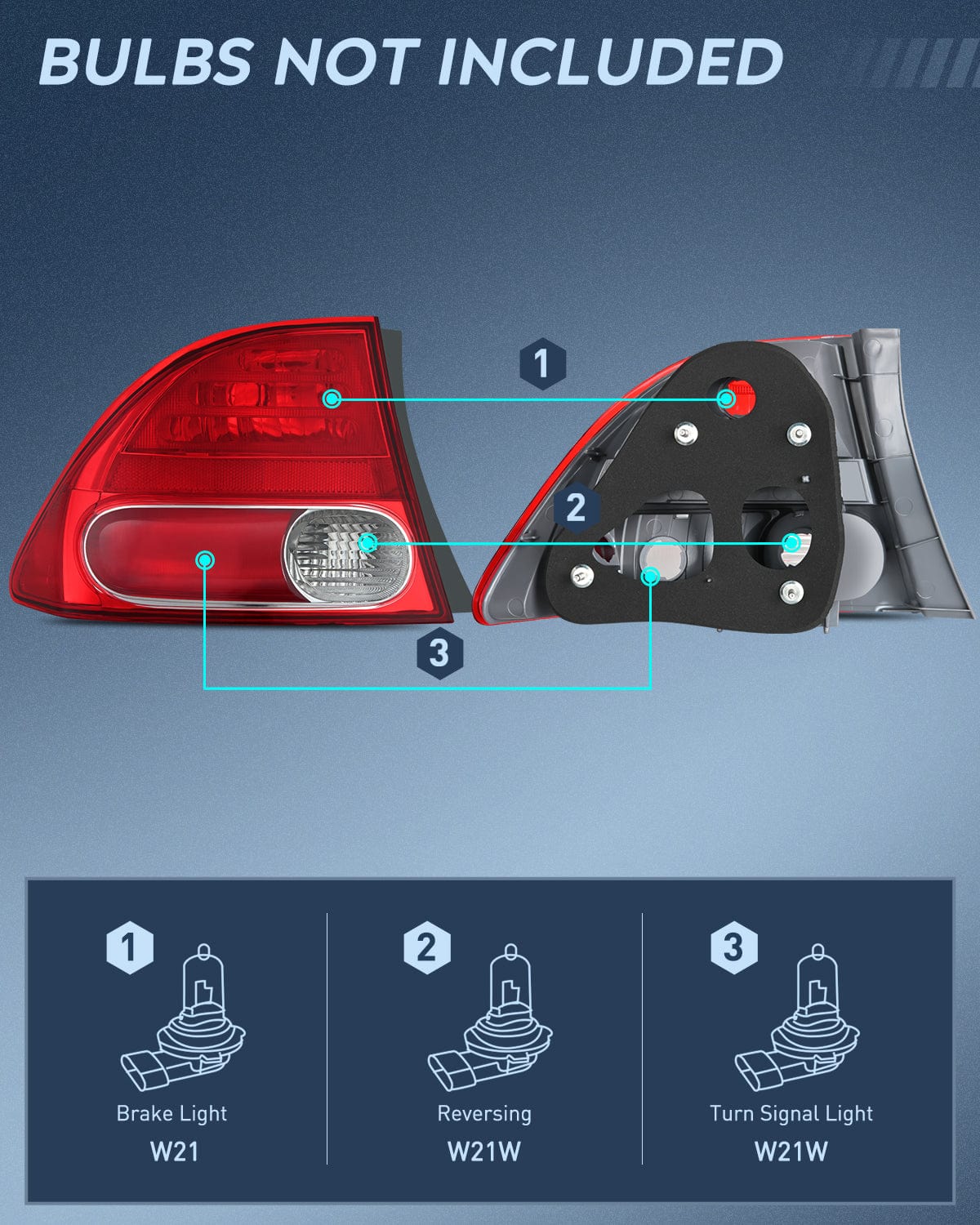 BULBS NOT INCLUDED

1

2

3

1

Brake Light

W21

2

Reversing

W21W

3

Turn Signal Light

W21W