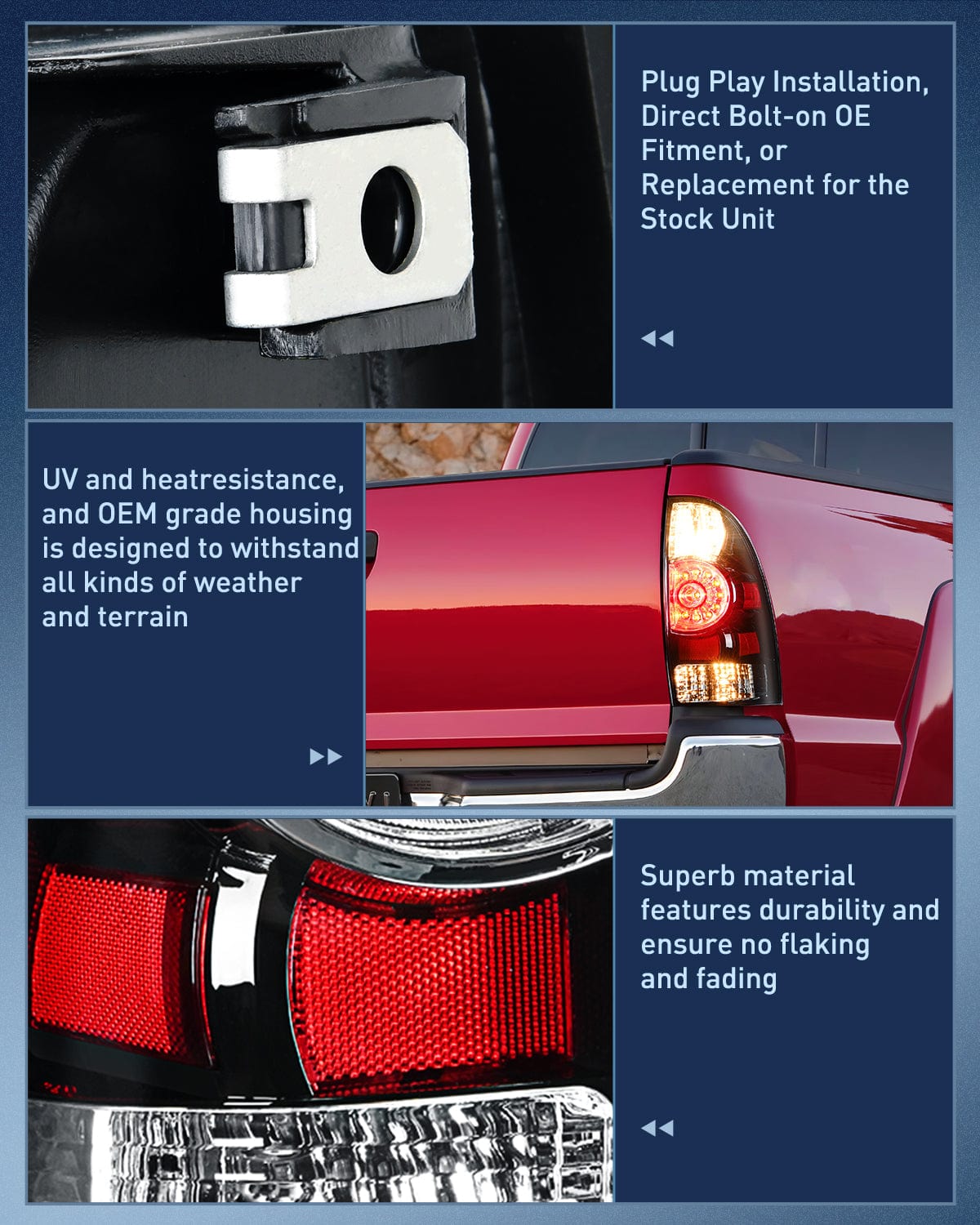 Plug Play Installation, Direct Bolt-on OE Fitment, or Replacement for the Stock Unit

UV and heatresistance, and OEM grade housing is designed to withstand all kinds of weather and terrain

Superb material features durability and ensure no flaking and fading