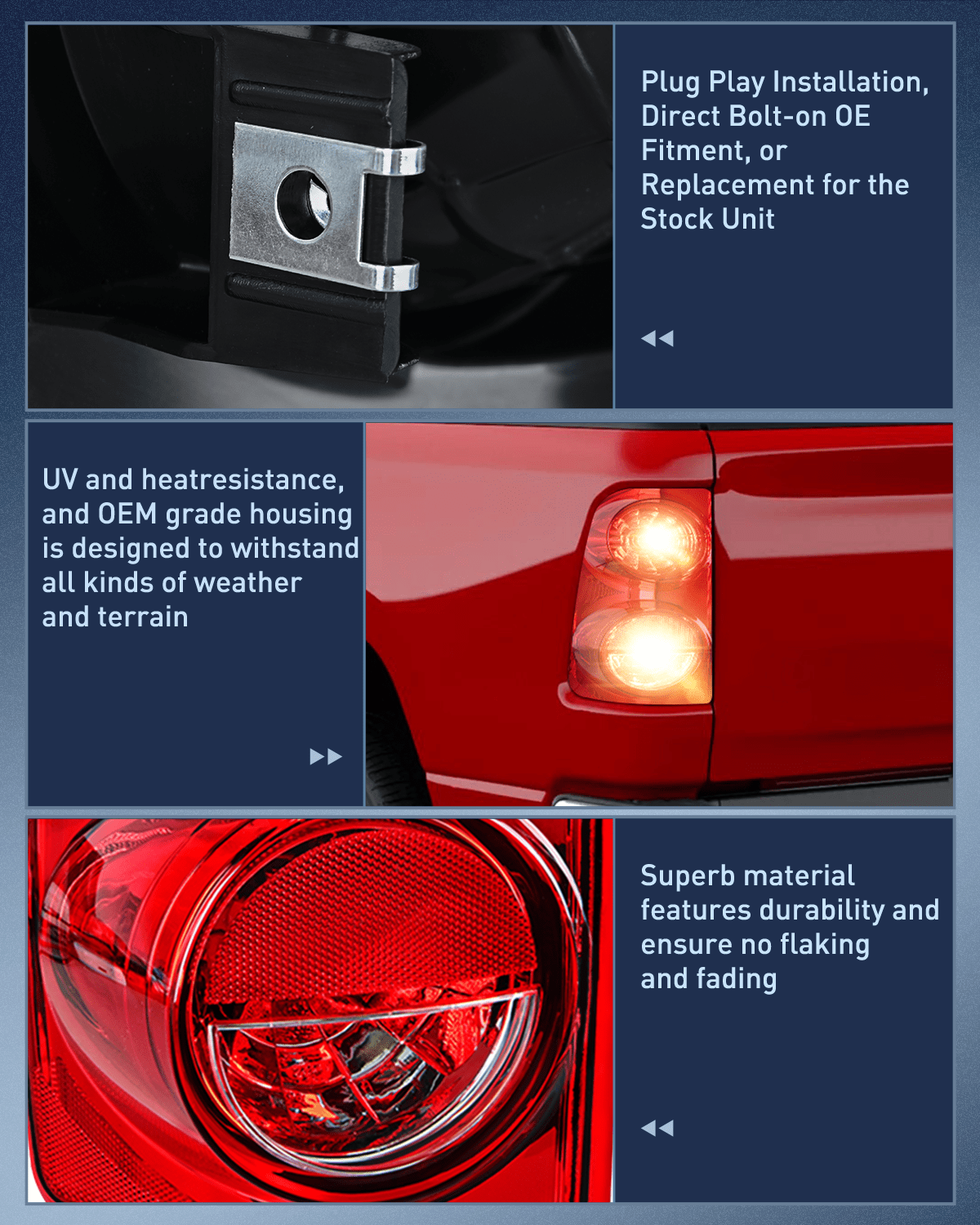 Plug Play Installation, Direct Bolt-on OE Fitment, or Replacement for the Stock Unit

UV and heatresistance, and OEM grade housing is designed to withstand all kinds of weather and terrain

Superb material features durability and ensure no flaking and fading