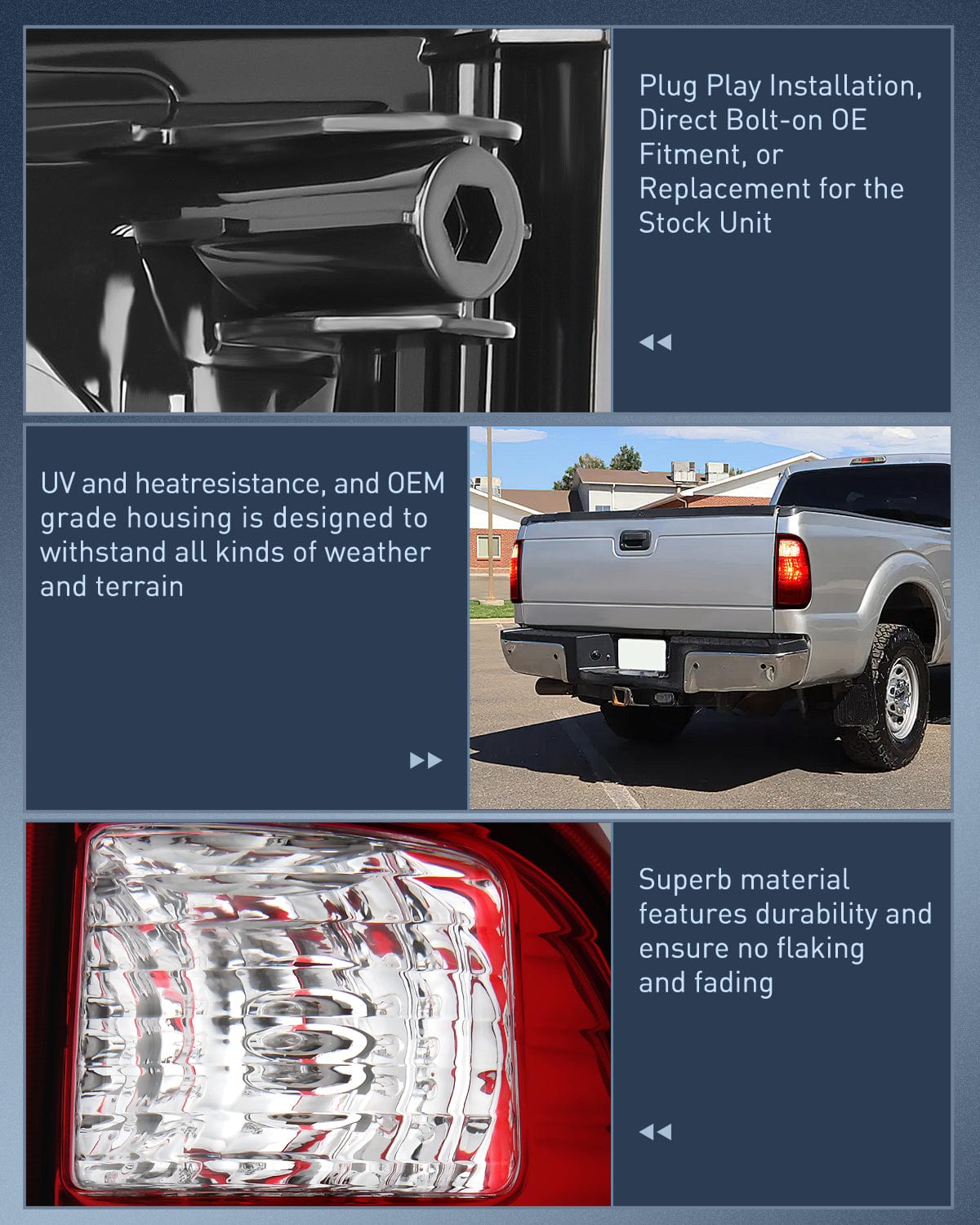 Plug Play Installation, Direct Bolt-on OE Fitment, or Replacement for the Stock Unit

UV and heatresistance, and OEM grade housing is designed to withstand all kinds of weather and terrain

Superb material features durability and ensure no flaking and fading