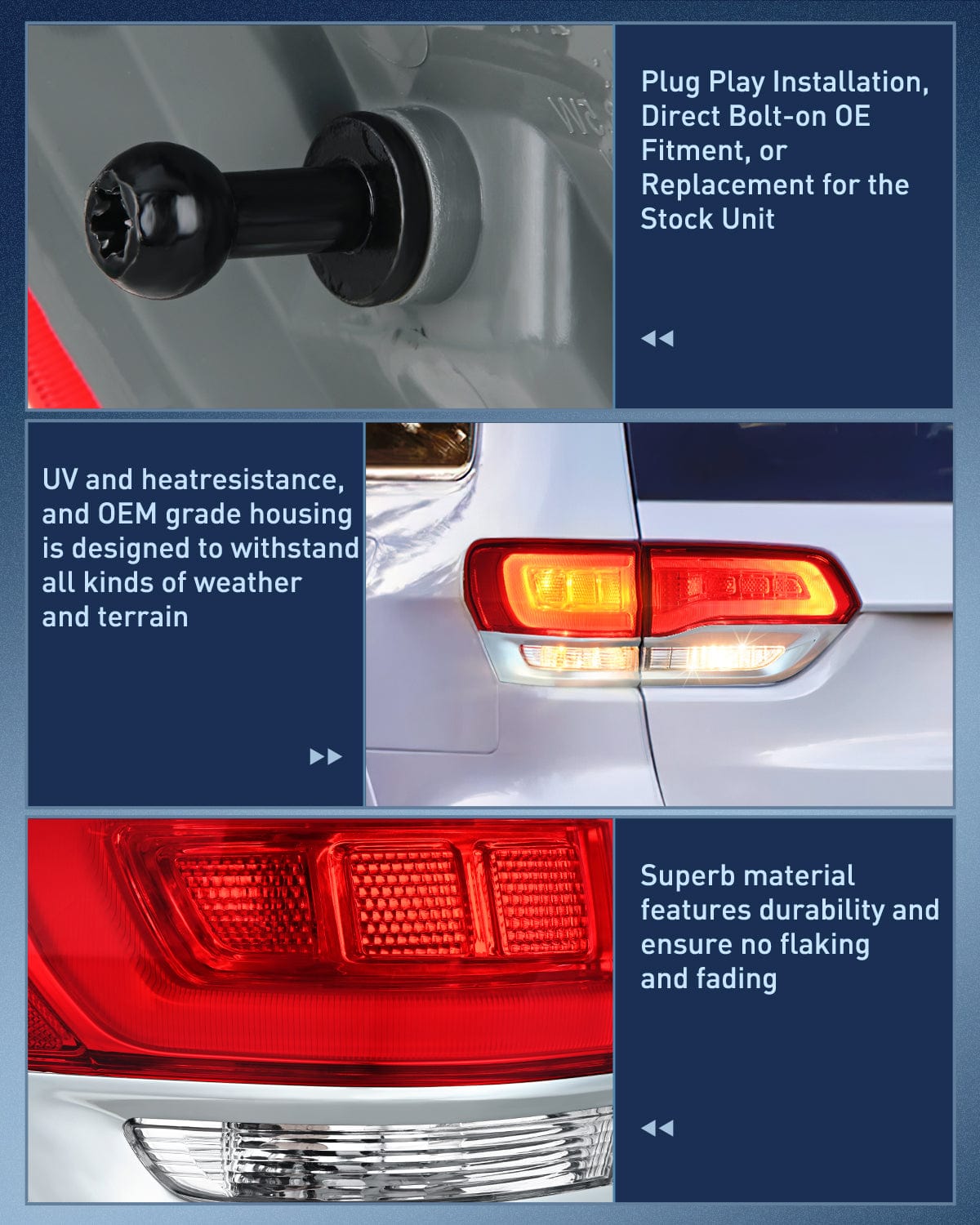 Plug Play Installation, Direct Bolt-on OE Fitment, or Replacement for the Stock Unit

UV and heatresistance, and OEM grade housing is designed to withstand all kinds of weather and terrain

Superb material features durability and ensure no flaking and fading