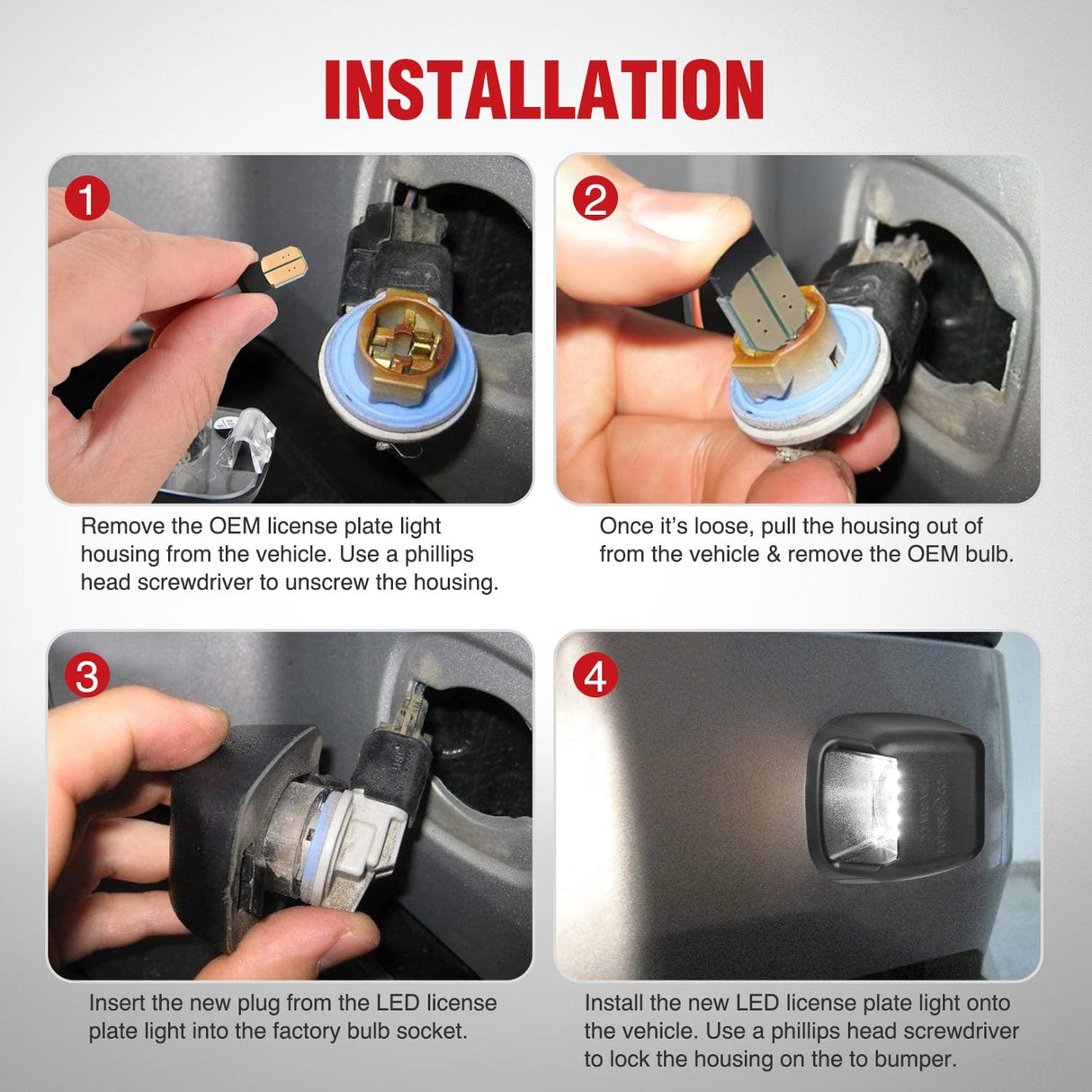 INSTALLATION

1

Remove the OEM license plate light housing from the vehicle. Use a phillips head screwdriver to unscrew the housing.

2

Once it's loose, pull the housing out of from the vehicle & remove the OEM bulb.

3

Insert the new plug from the LED license plate light into the factory bulb socket.

4

Install the new LED license plate light onto the vehicle. Use a phillips head screwdriver to lock the housing on the to bumper.