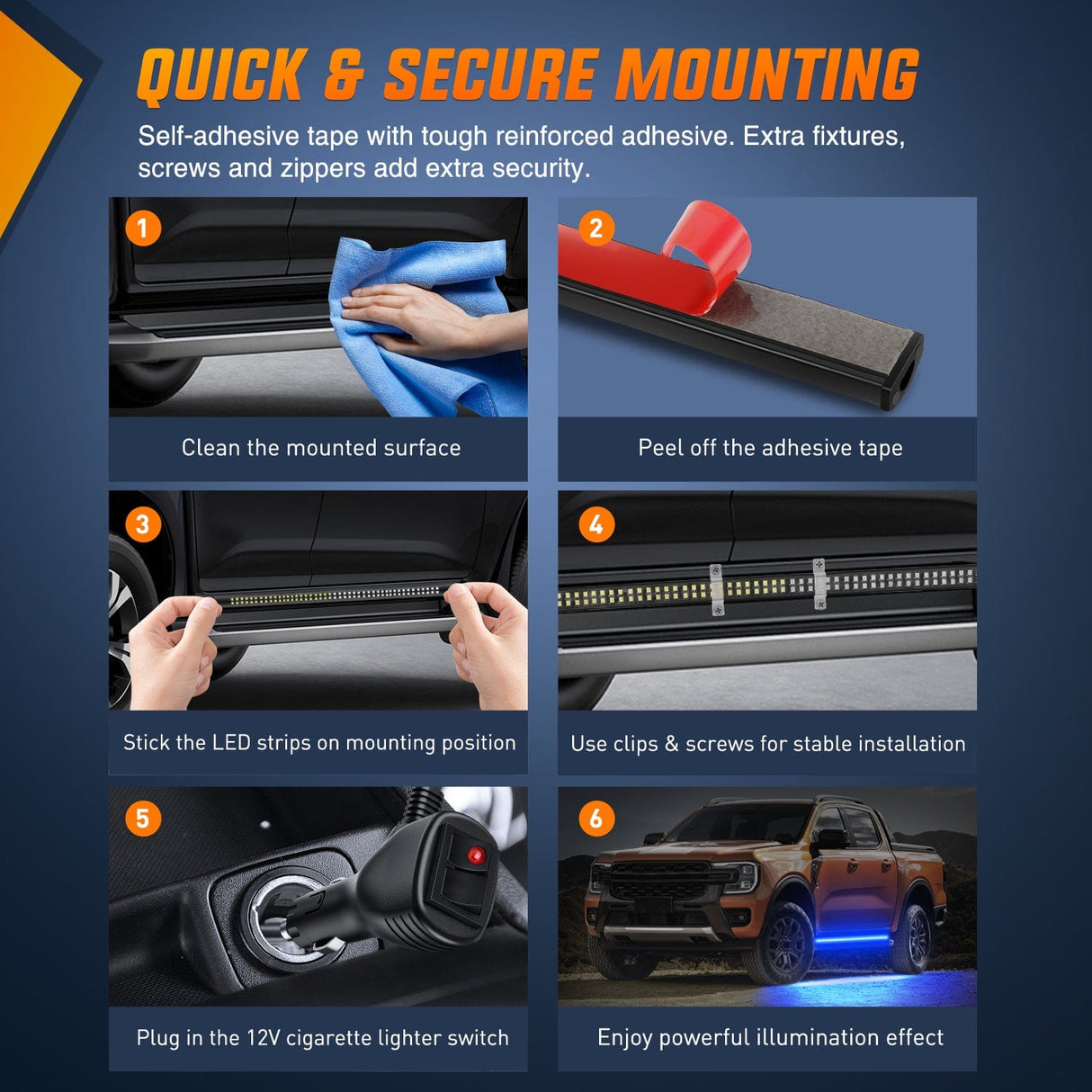 QUICK & SECURE MOUNTING

Self-adhesive tape with tough reinforced adhesive. Extra fixtures, screws and zippers add extra security.

1

Clean the mounted surface

2

Peel off the adhesive tape

3

Stick the LED strips on mounting position

4

Use clips & screws for stable installation

5

Plug in the 12V cigarette lighter switch

6

Enjoy powerful illumination effect