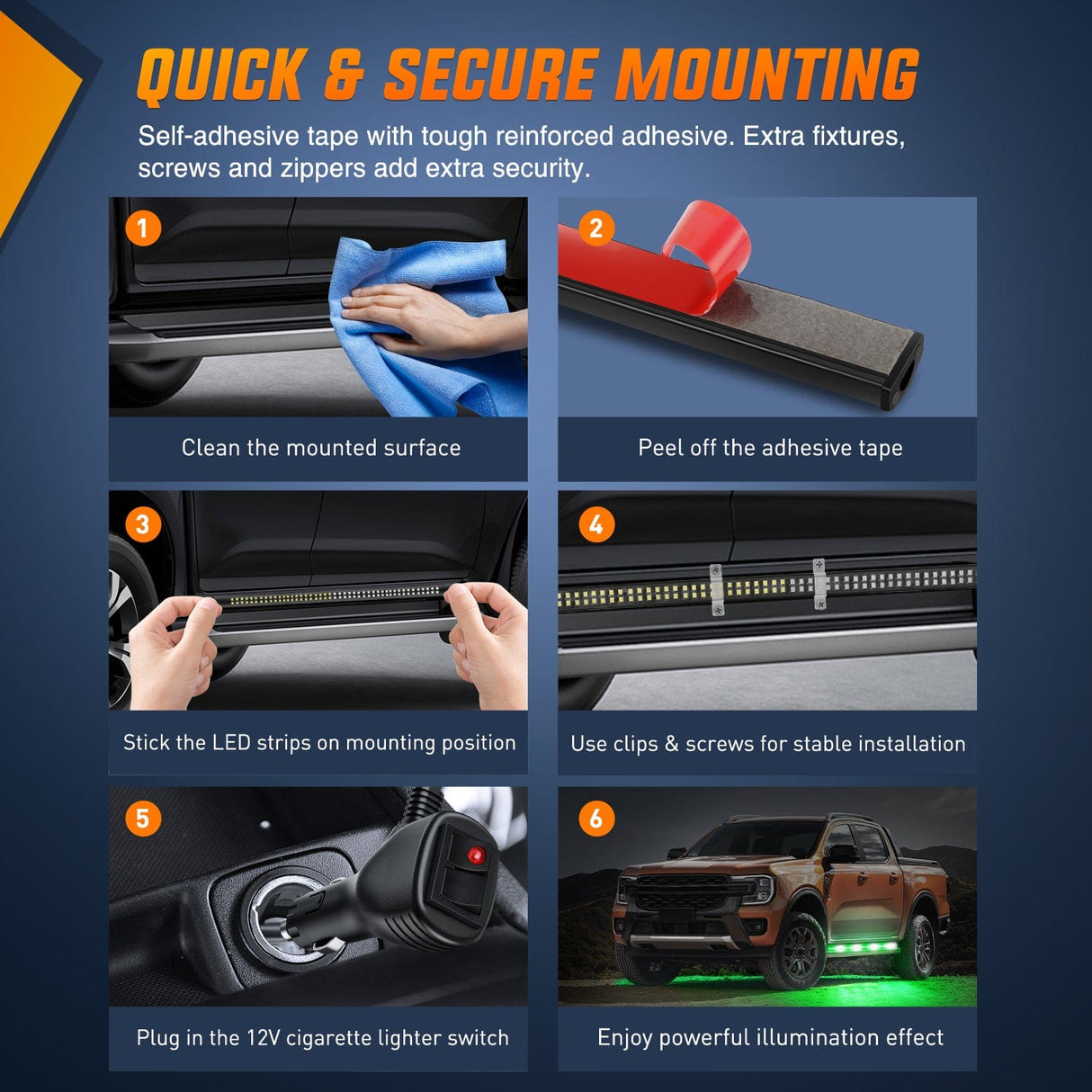 QUICK & SECURE MOUNTING

Self-adhesive tape with tough reinforced adhesive. Extra fixtures, screws and zippers add extra security.

1

Clean the mounted surface

2

Peel off the adhesive tape

3

Stick the LED strips on mounting position

4

Use clips & screws for stable installation

5

Plug in the 12V cigarette lighter switch

6

Enjoy powerful illumination effect