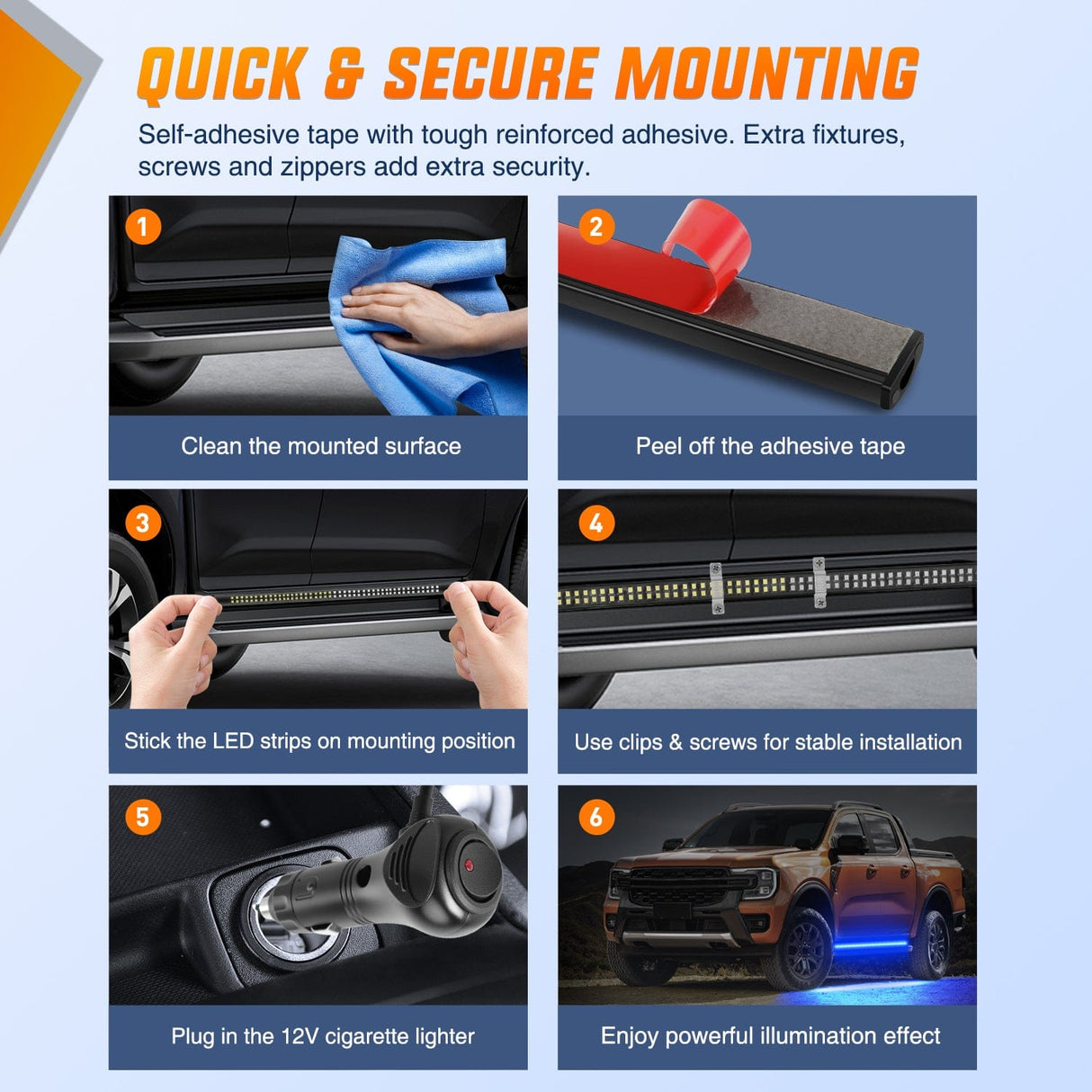 QUICK & SECURE MOUNTING

Self-adhesive tape with tough reinforced adhesive. Extra fixtures, screws and zippers add extra security.

1

Clean the mounted surface

2

Peel off the adhesive tape

3

Stick the LED strips on mounting position

4

Use clips & screws for stable installation

5

Plug in the 12V cigarette lighter

6

Enjoy powerful illumination effect