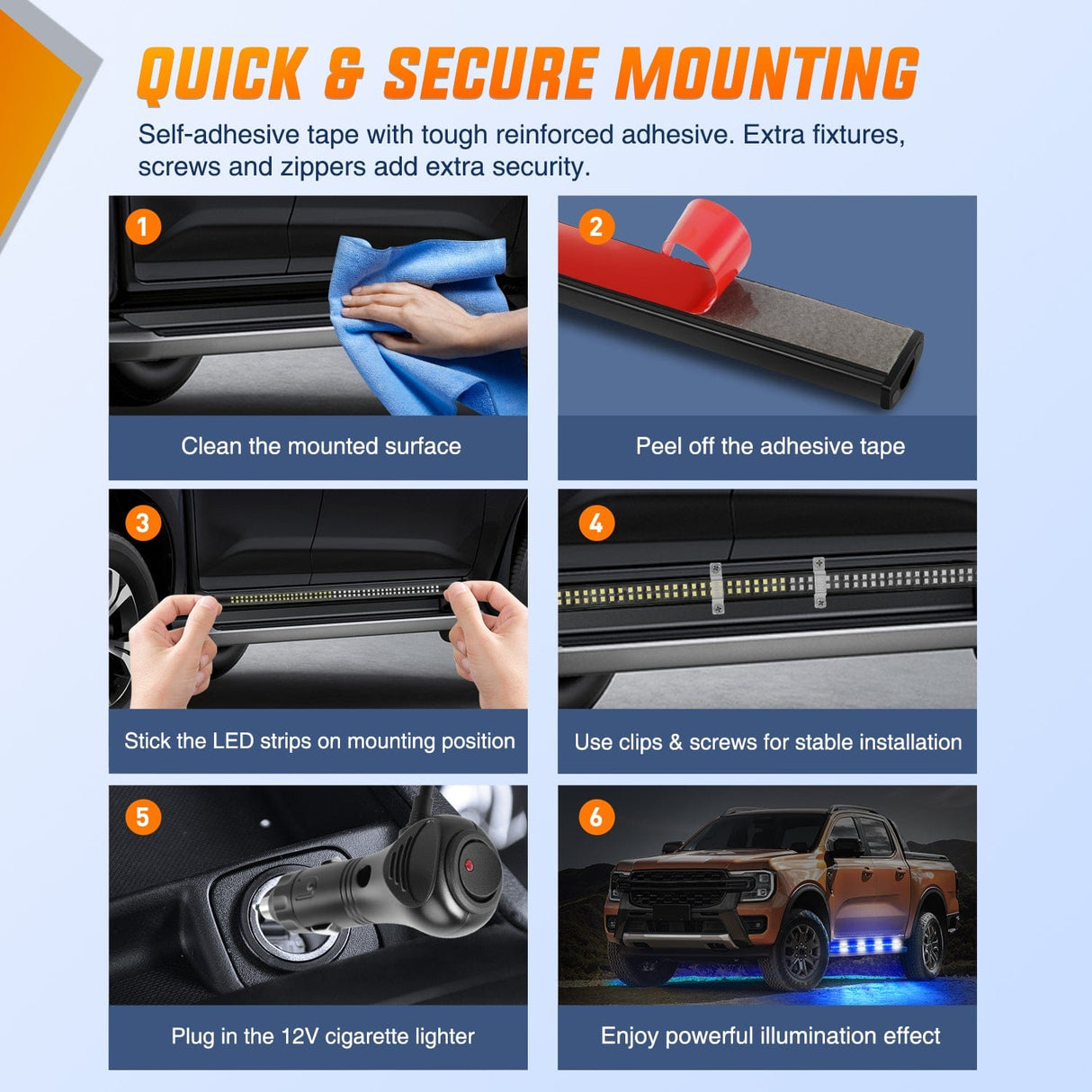 QUICK & SECURE MOUNTING

Self-adhesive tape with tough reinforced adhesive. Extra fixtures, screws and zippers add extra security.

1

Clean the mounted surface

2

Peel off the adhesive tape

3

Stick the LED strips on mounting position

4

Use clips & screws for stable installation

5

Plug in the 12V cigarette lighter

6

Enjoy powerful illumination effect