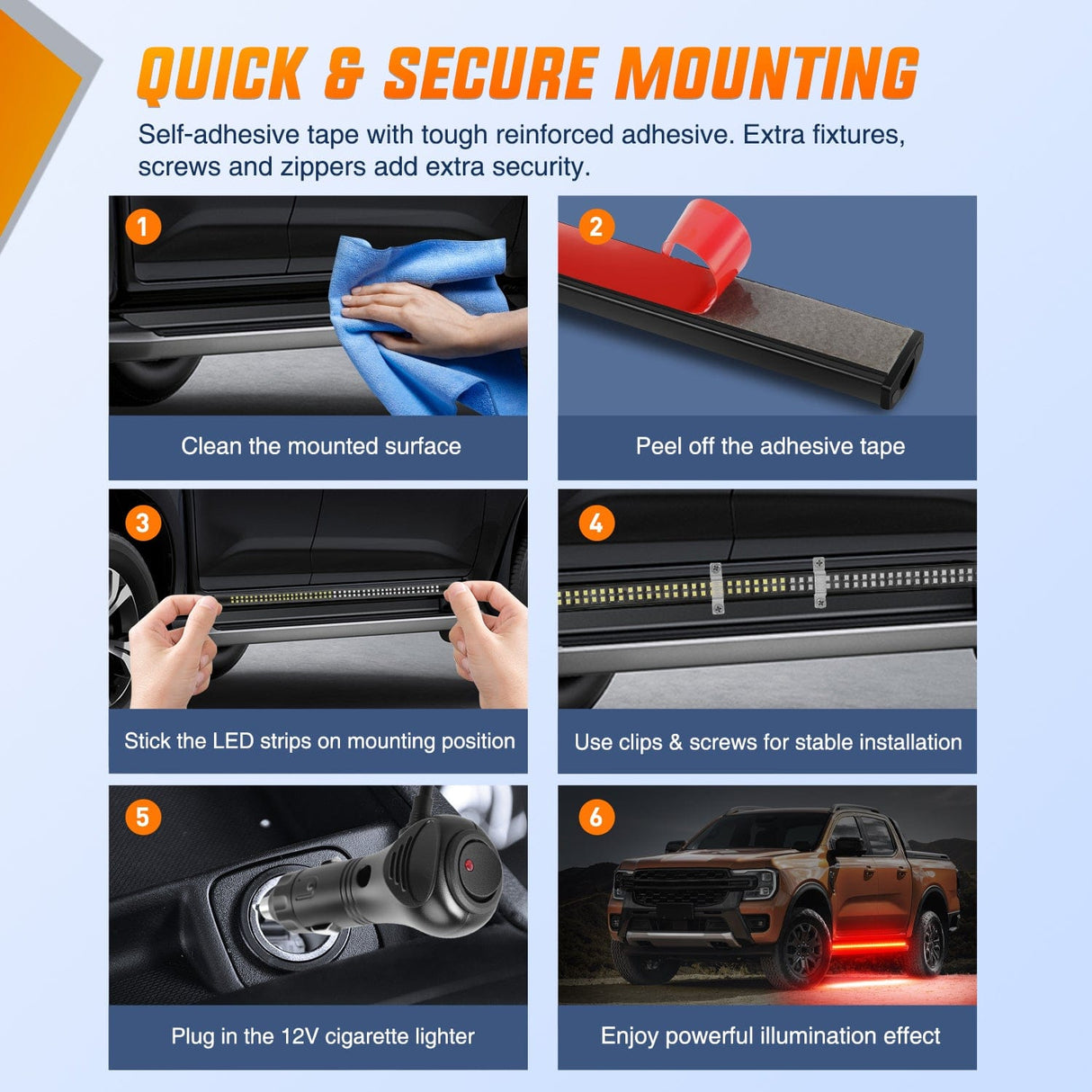 QUICK & SECURE MOUNTING

Self-adhesive tape with tough reinforced adhesive. Extra fixtures, screws and zippers add extra security.

1

Clean the mounted surface

2

Peel off the adhesive tape

3

Stick the LED strips on mounting position

4

Use clips & screws for stable installation

5

Plug in the 12V cigarette lighter

6

Enjoy powerful illumination effect