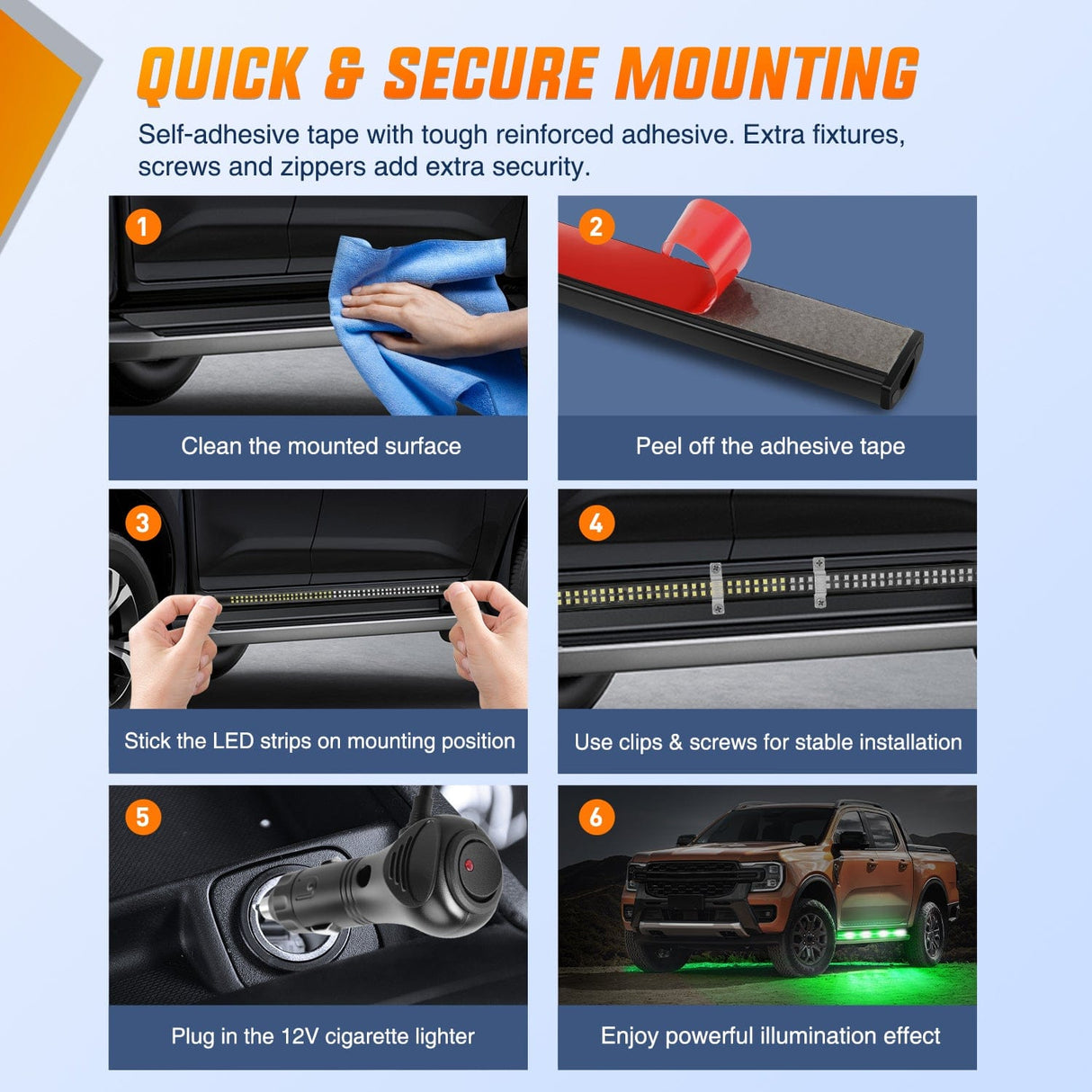 QUICK & SECURE MOUNTING

Self-adhesive tape with tough reinforced adhesive. Extra fixtures, screws and zippers add extra security.

1

Clean the mounted surface

2

Peel off the adhesive tape

3

Stick the LED strips on mounting position

4

Use clips & screws for stable installation

5

Plug in the 12V cigarette lighter

6

Enjoy powerful illumination effect