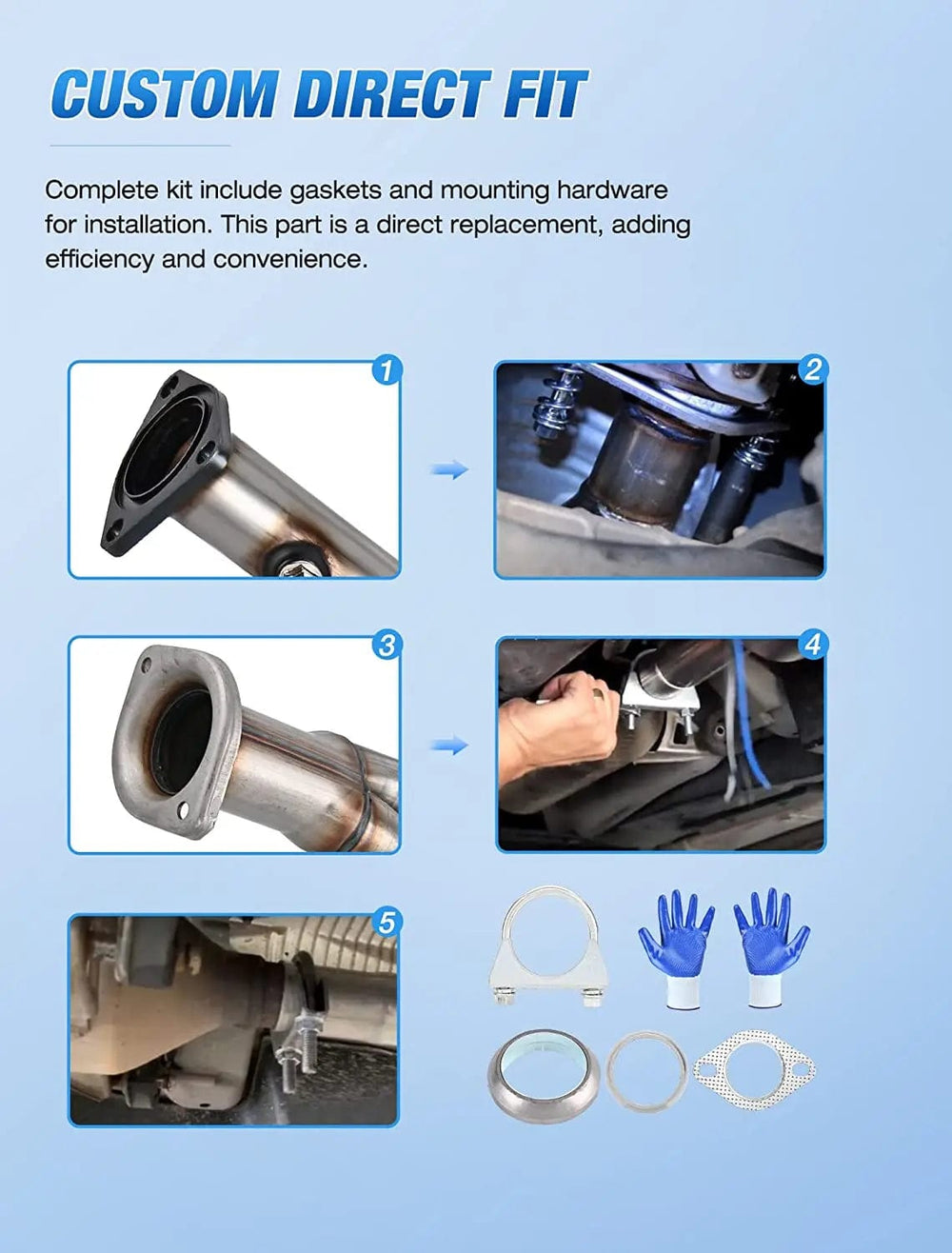 CUSTOM DIRECT FIT

Complete kit include gaskets and mounting hardware for installation. This part is a direct replacement, adding efficiency and convenience.

1

2

3

4

5