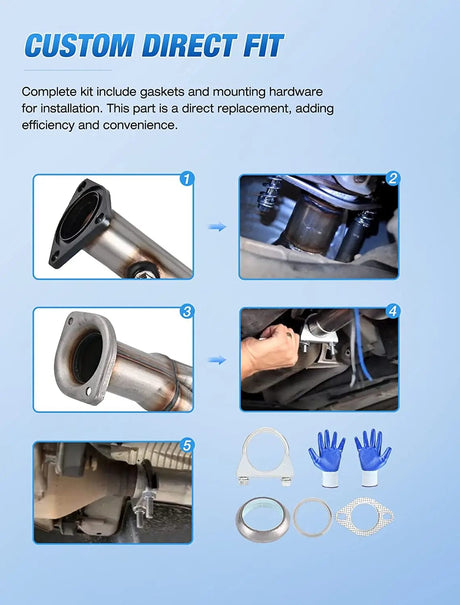 CUSTOM DIRECT FIT

Complete kit include gaskets and mounting hardware for installation. This part is a direct replacement, adding efficiency and convenience.

1

2

3

4

5