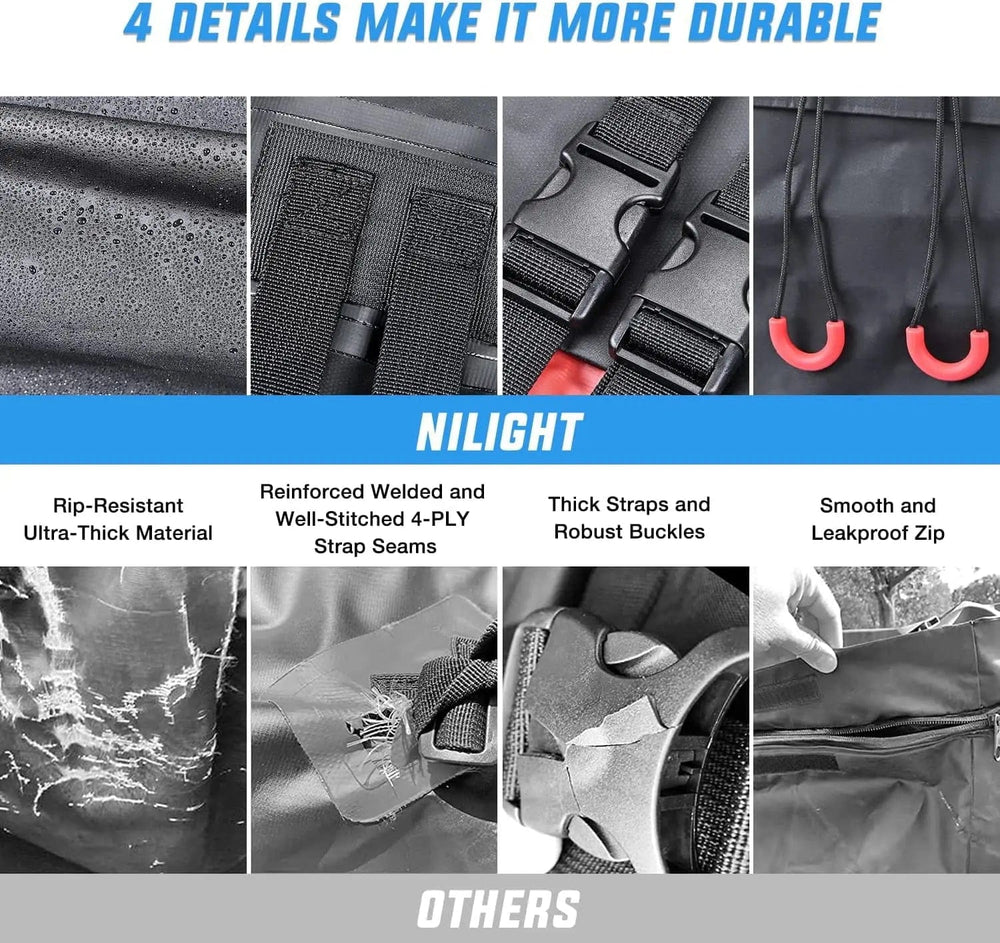 4 DETAILS MAKE IT MORE DURABLE

NILIGHT

Rip-Resistant Ultra-Thick Material

Reinforced Welded and Well-Stitched 4-PLY Strap Seams

Thick Straps and Robust Buckles

Smooth and Leakproof Zip

OTHERS