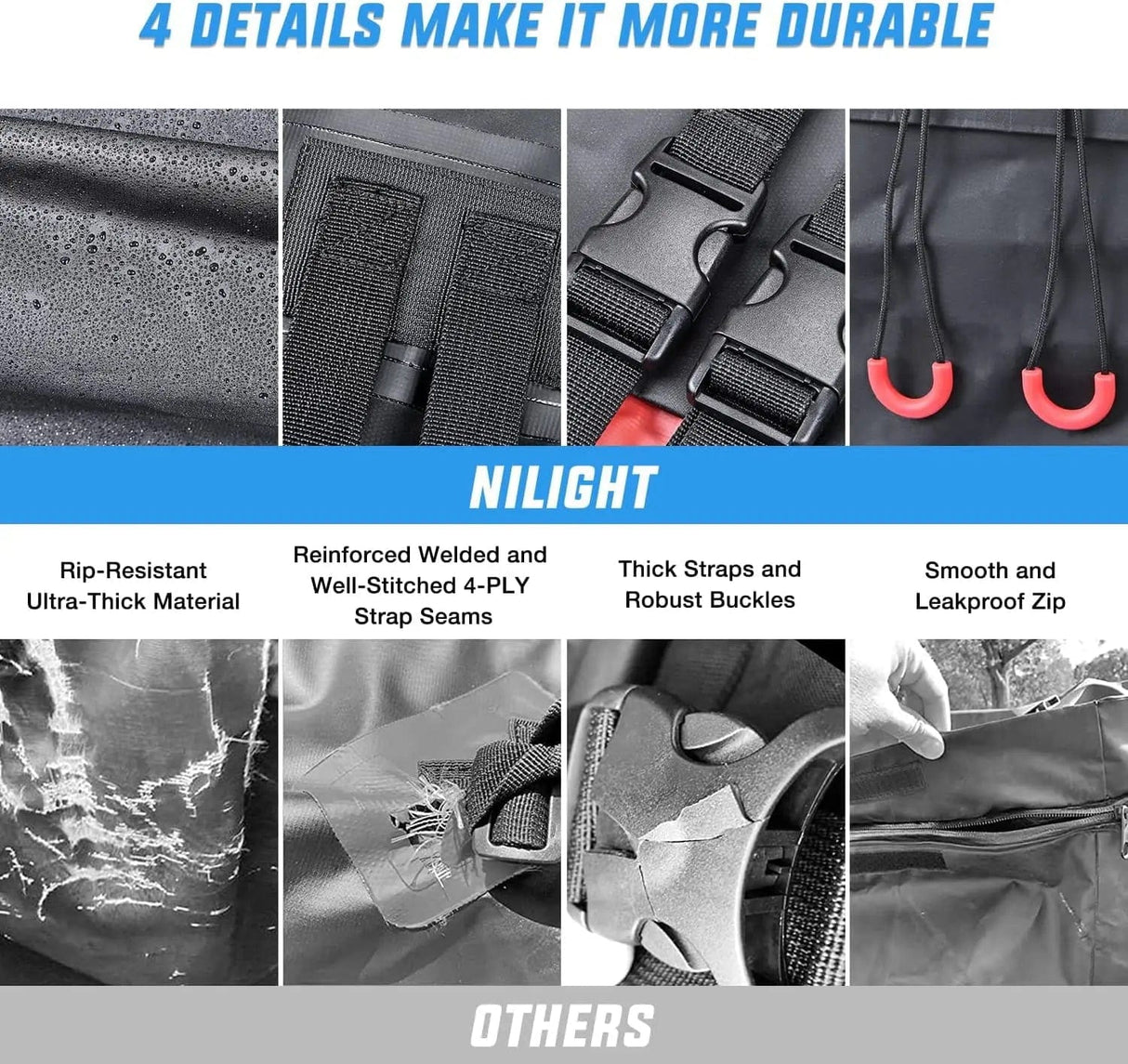 4 DETAILS MAKE IT MORE DURABLE

NILIGHT

Rip-Resistant Ultra-Thick Material

Reinforced Welded and Well-Stitched 4-PLY Strap Seams

Thick Straps and Robust Buckles

Smooth and Leakproof Zip

OTHERS