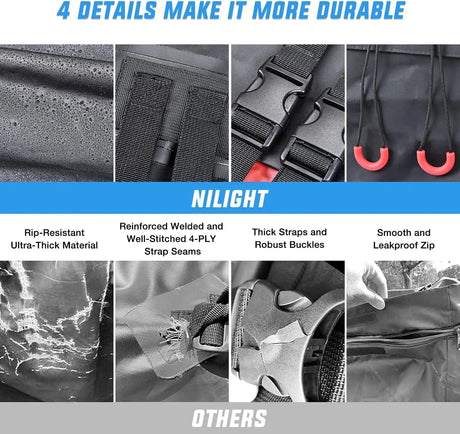 4 DETAILS MAKE IT MORE DURABLE

NILIGHT

Rip-Resistant Ultra-Thick Material

Reinforced Welded and Well-Stitched 4-PLY Strap Seams

Thick Straps and Robust Buckles

Smooth and Leakproof Zip

OTHERS