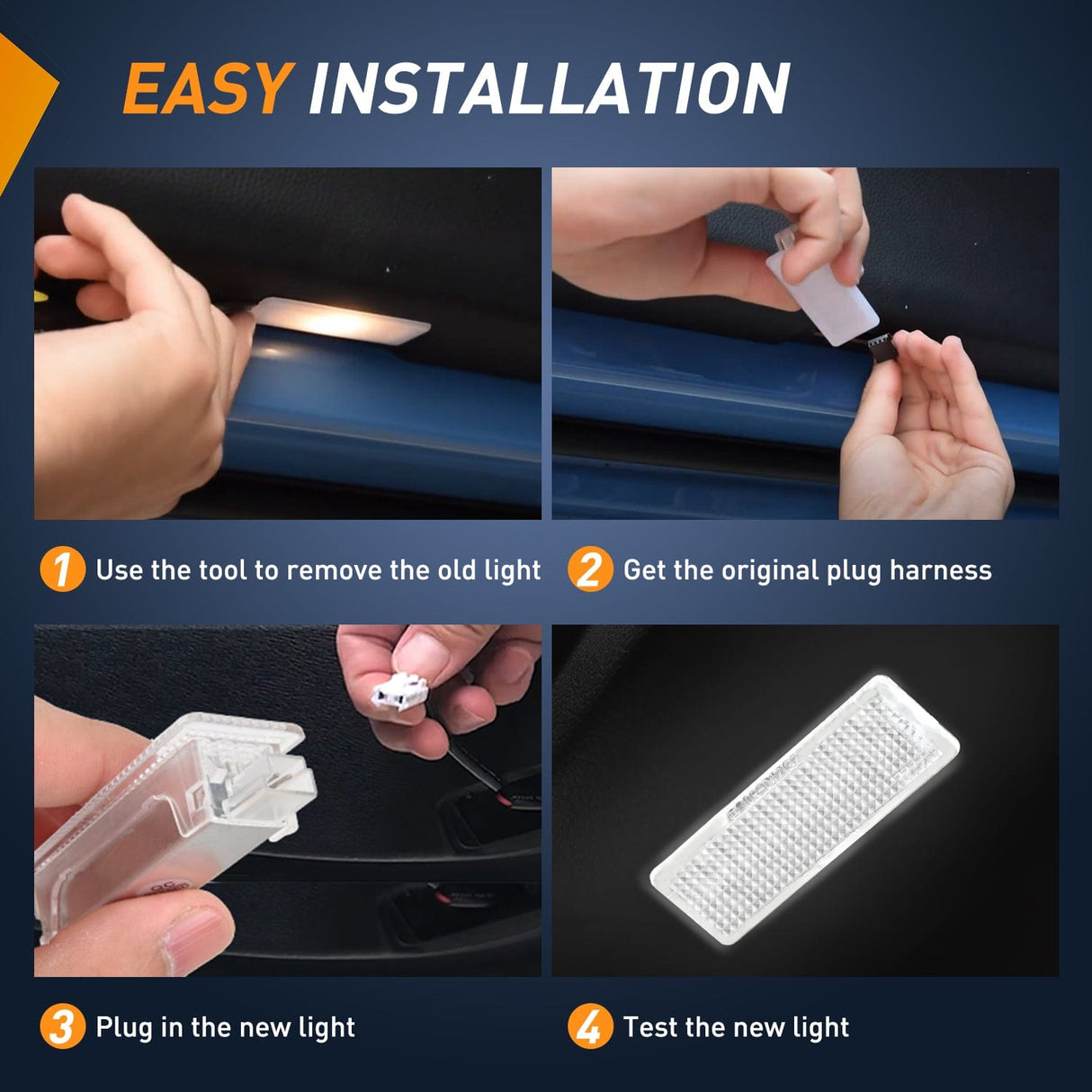 EASY INSTALLATION

1 Use the tool to remove the old light

2 Get the original plug harness

3 Plug in the new light

4 Test the new light