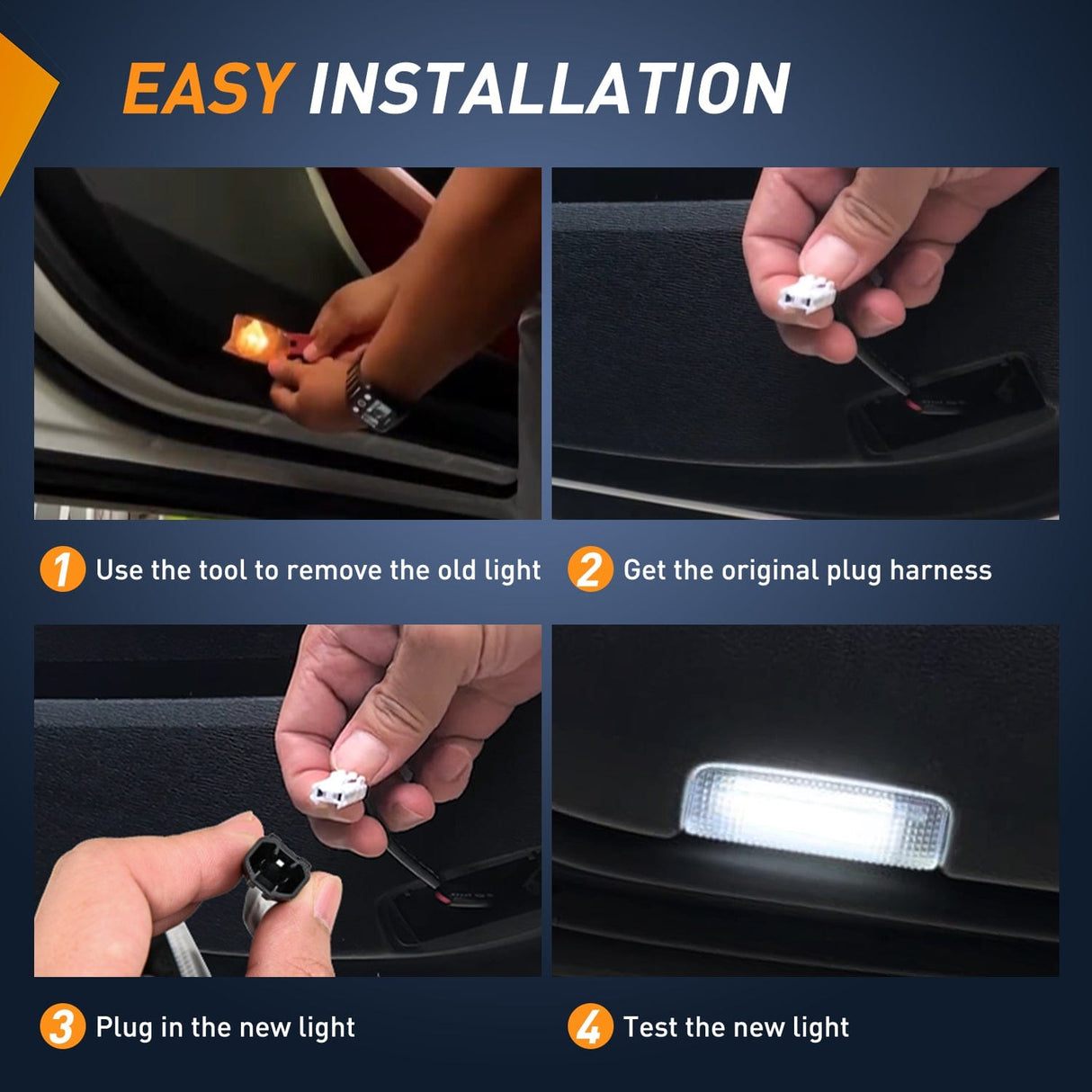 EASY INSTALLATION

1 Use the tool to remove the old light

2 Get the original plug harness

3 Plug in the new light

4 Test the new light