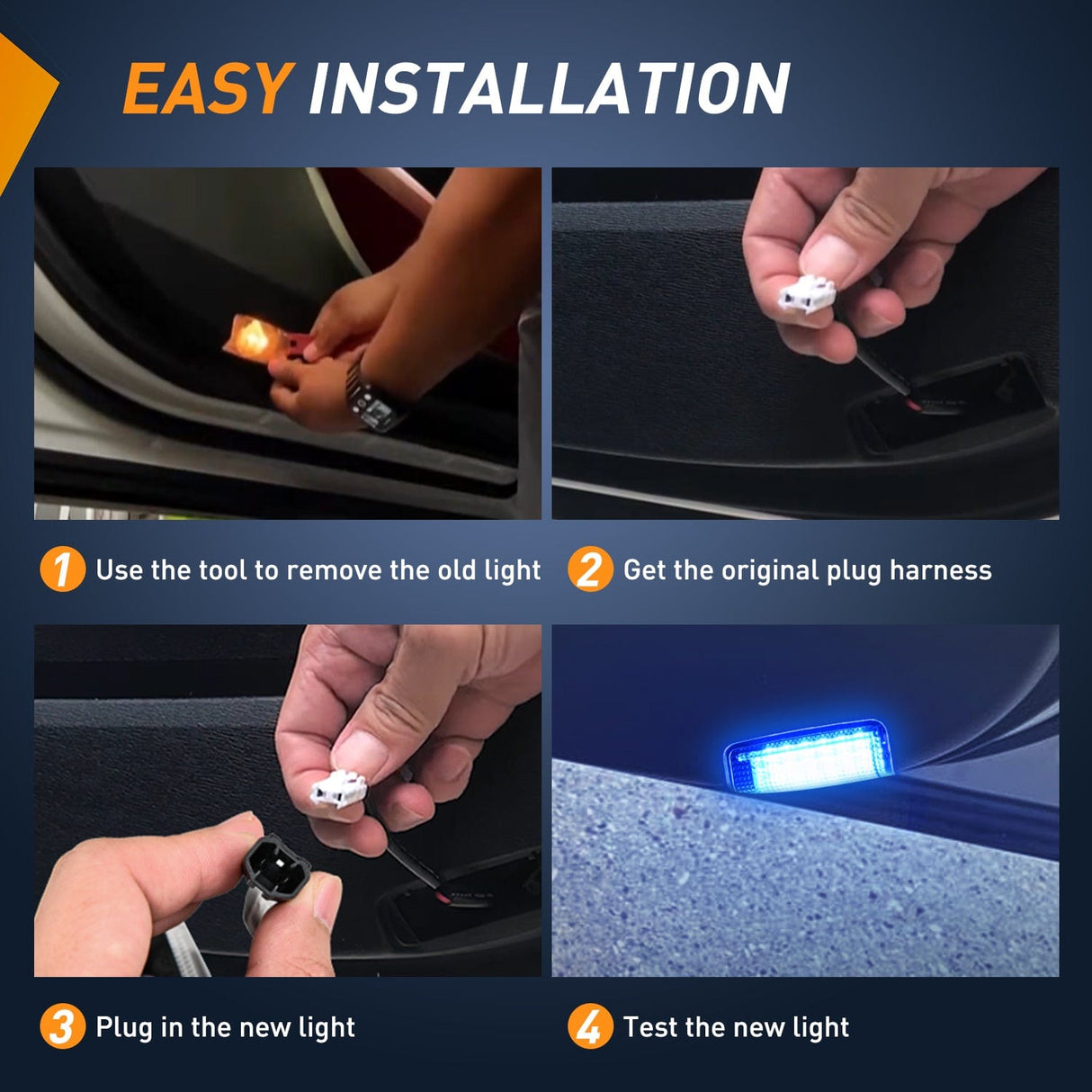 EASY INSTALLATION

1 Use the tool to remove the old light

2 Get the original plug harness

3 Plug in the new light

4 Test the new light